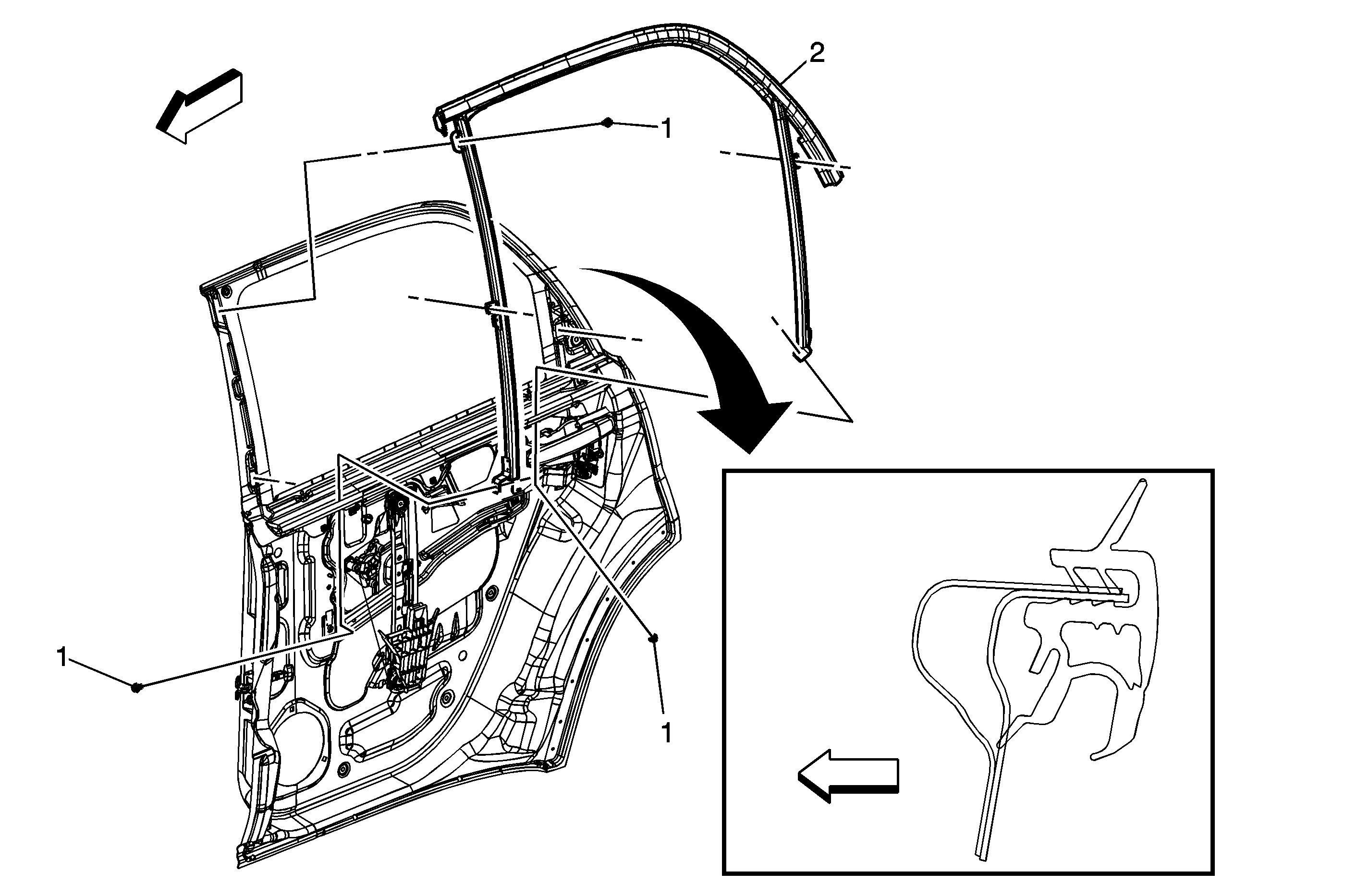 2

1

1

1