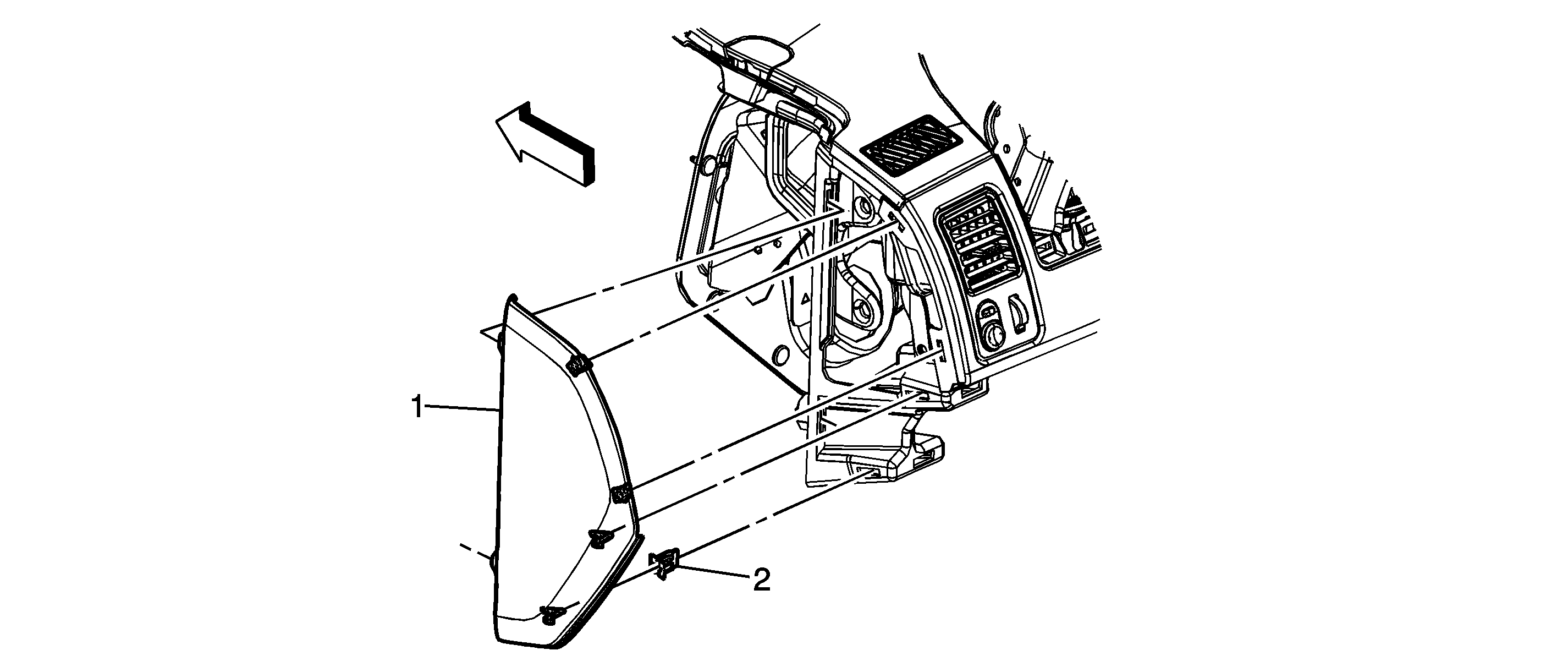 1
2