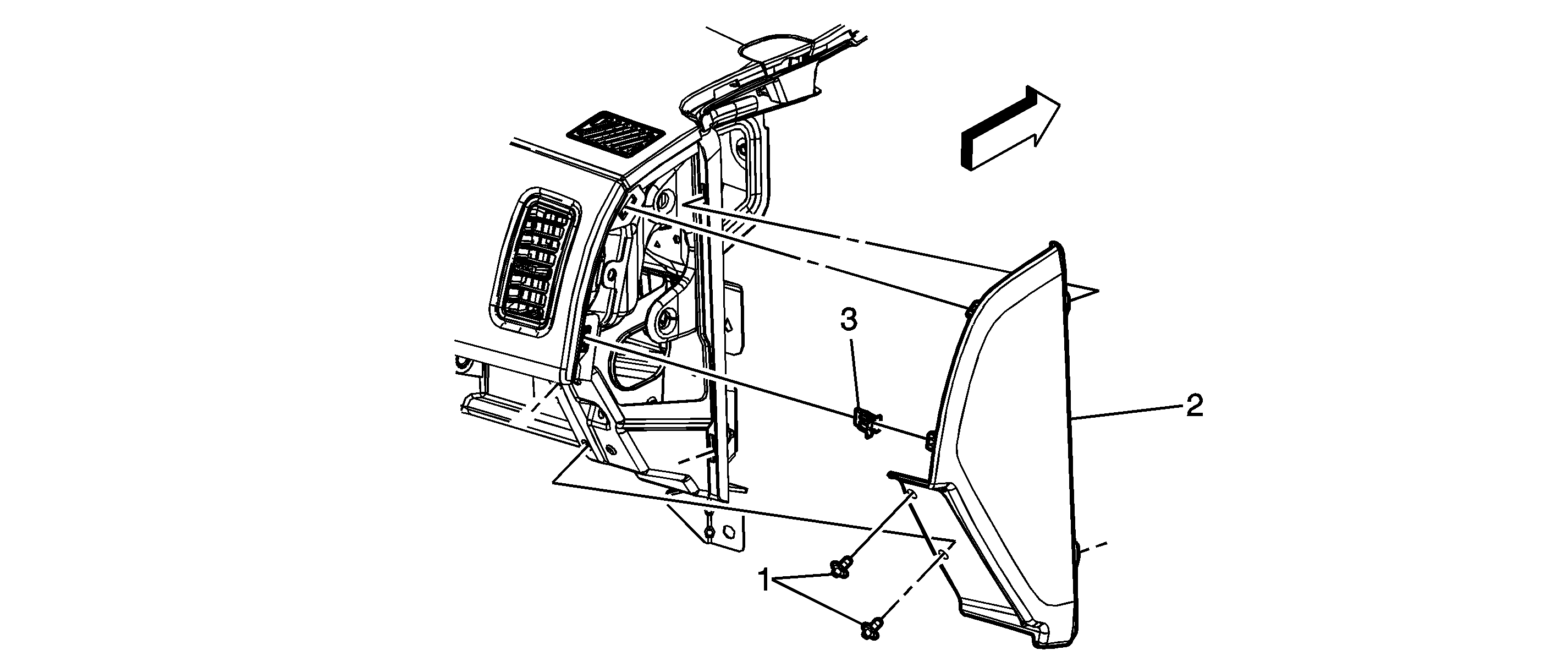 3
2
1