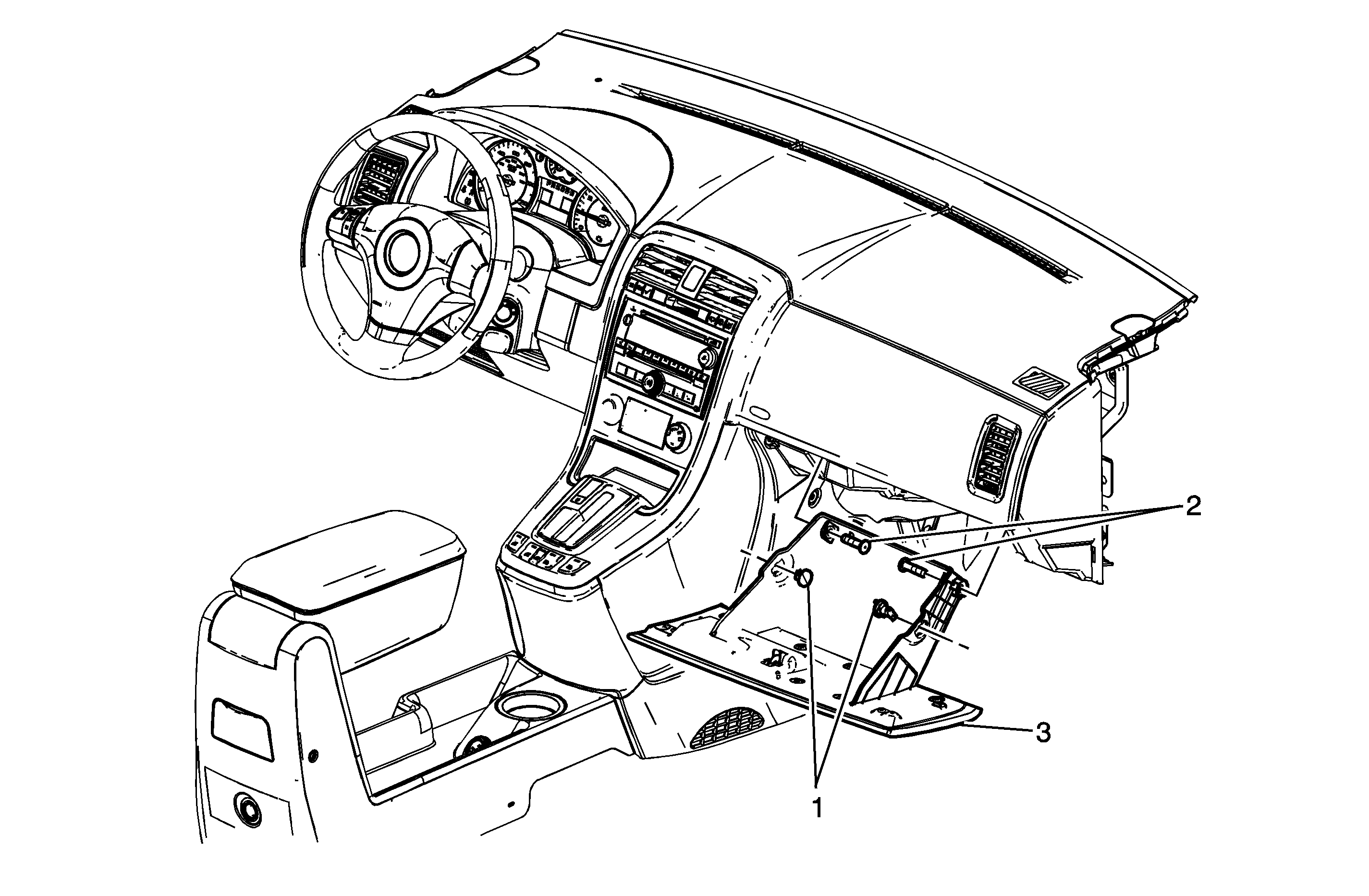 2
3
1