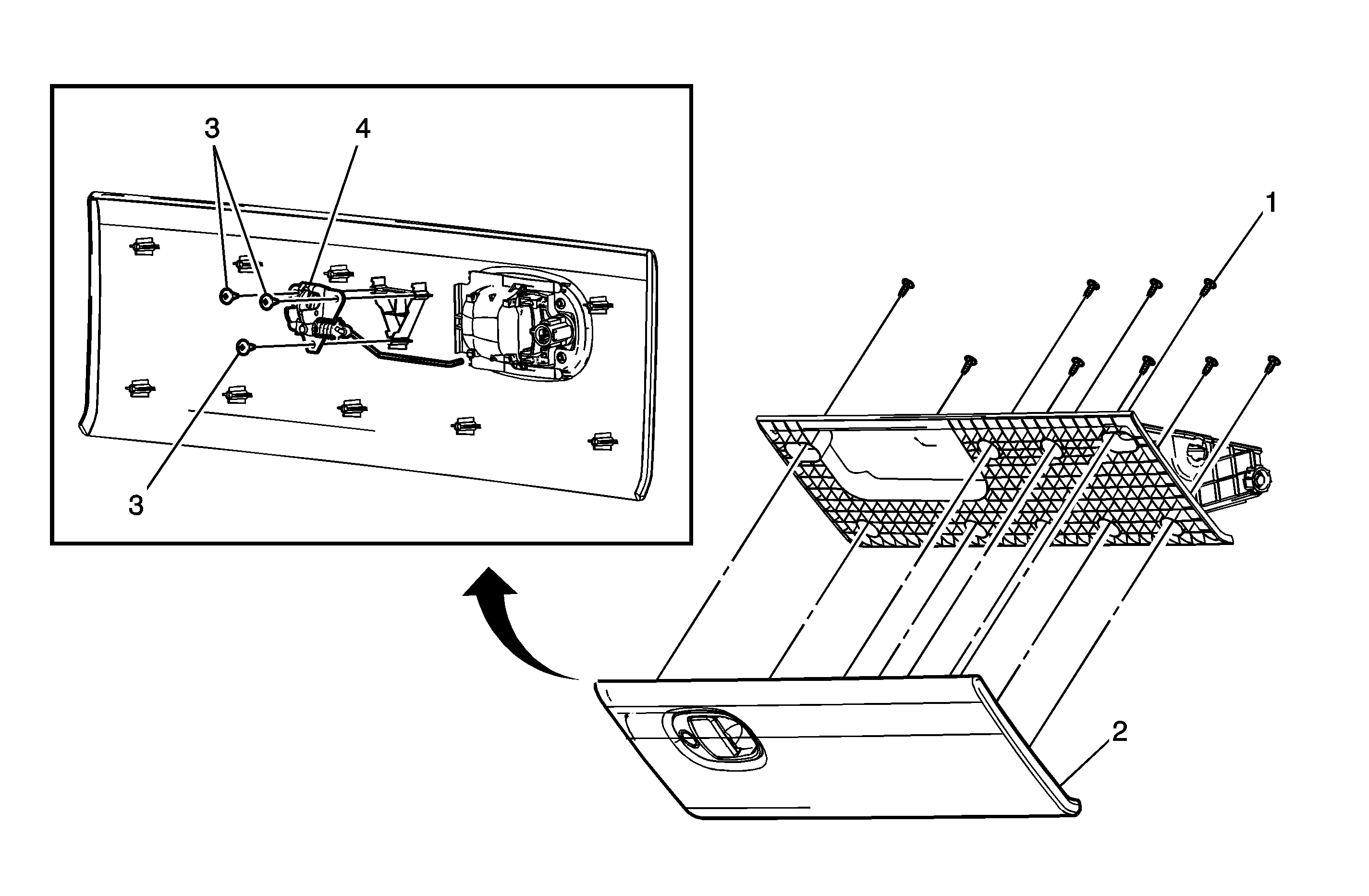 3
4
3
1
2