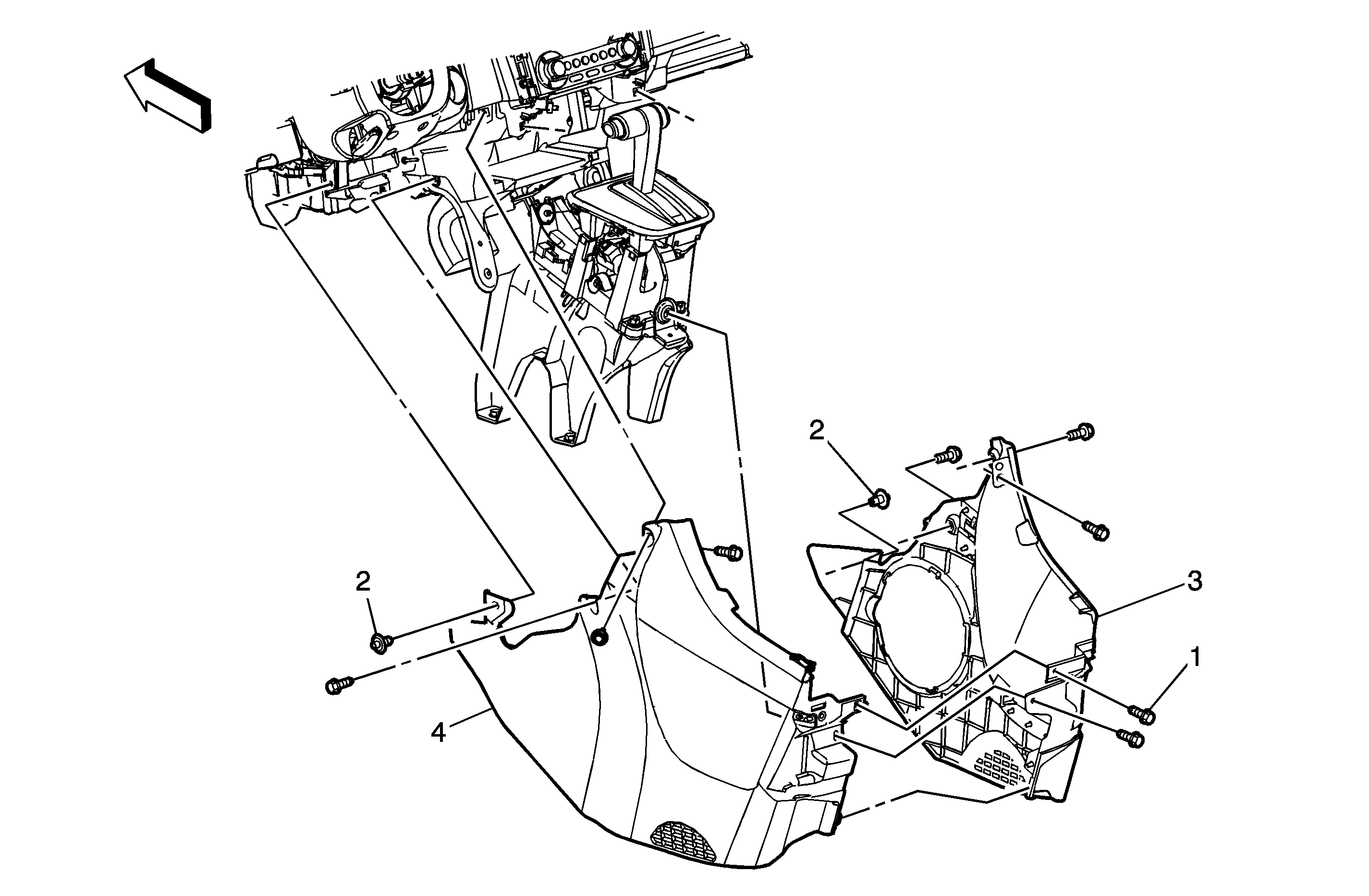 2
2
3
1
4