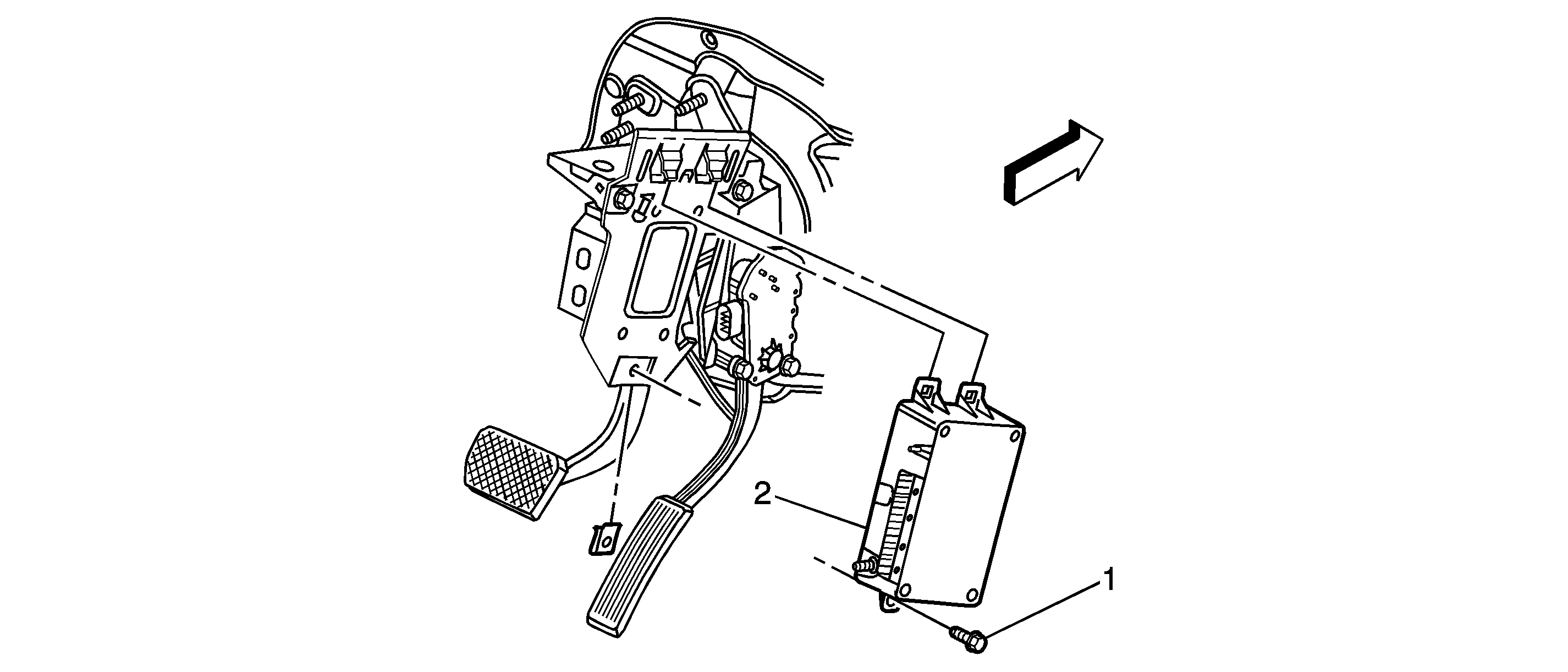 2

1