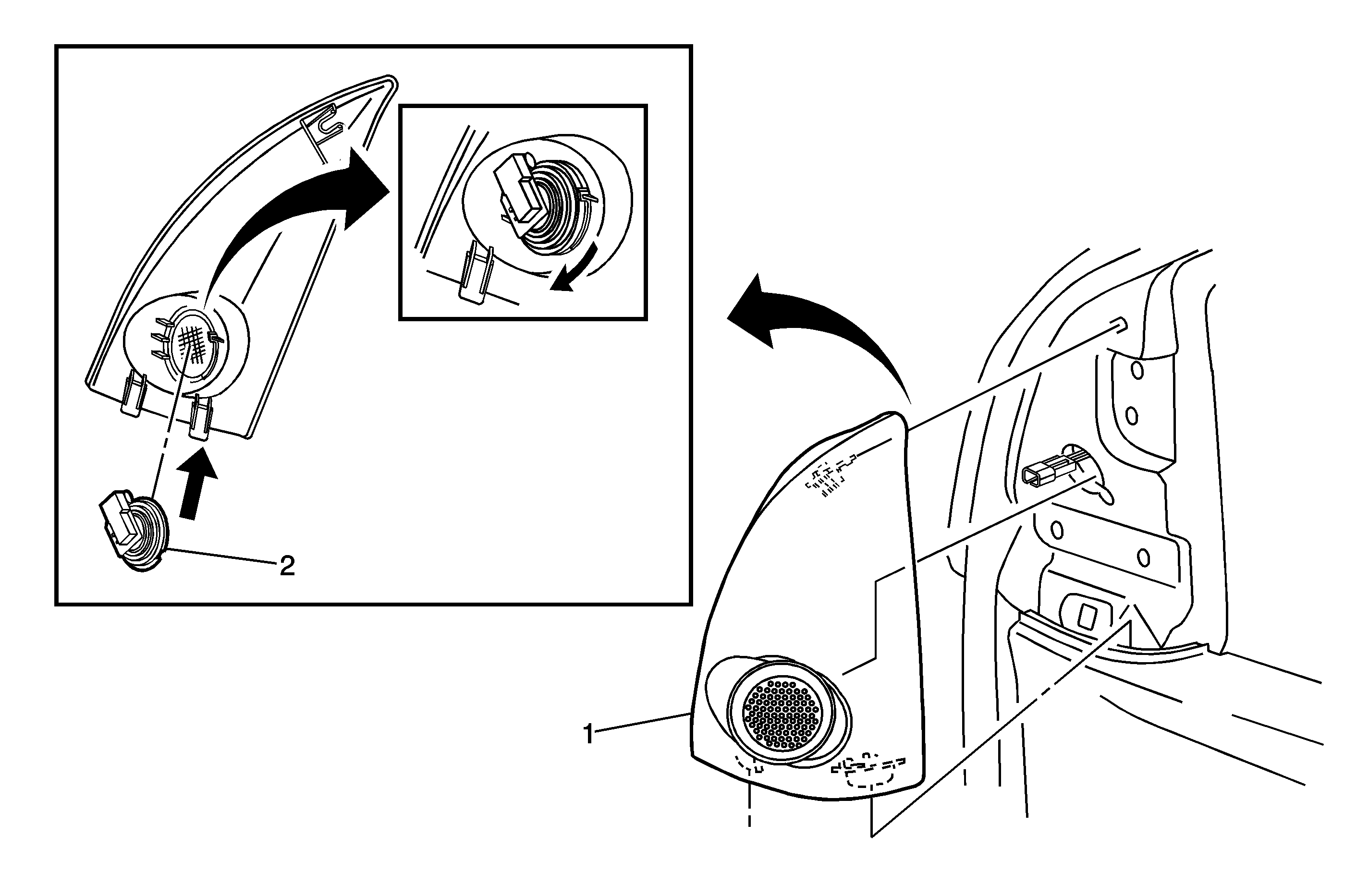 2

1