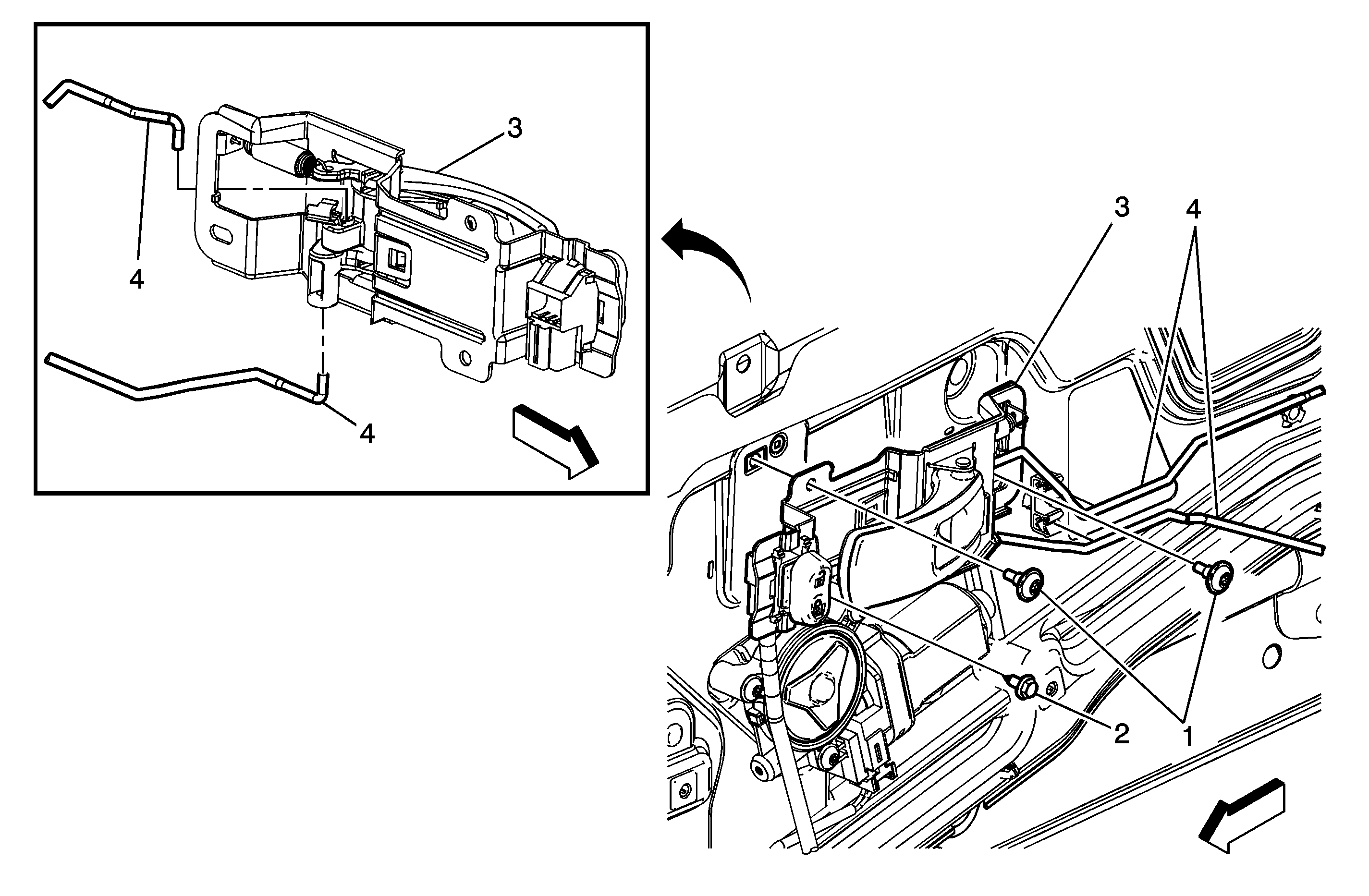 3
4
4
3
4
2
1