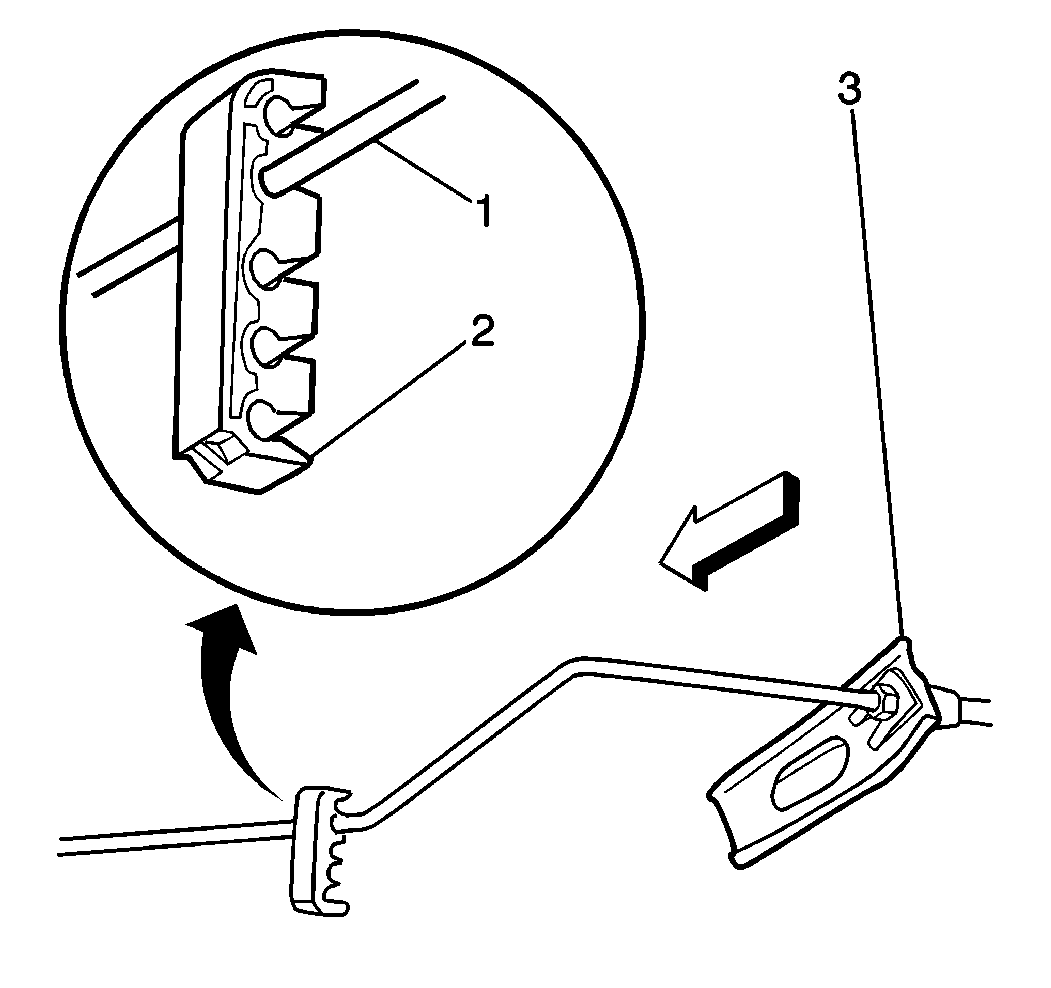 3
1
2