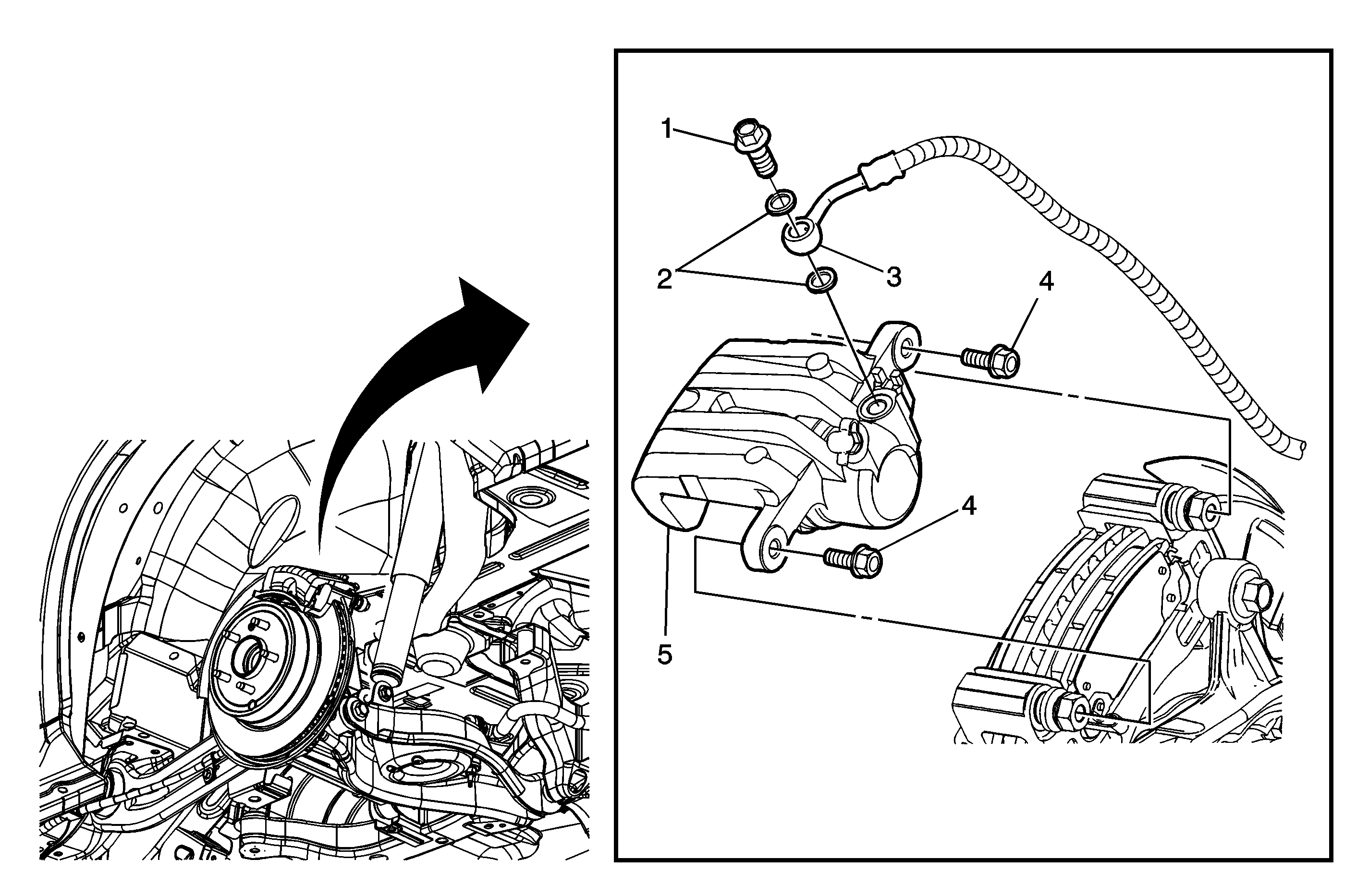 1
2
3
4
4
5