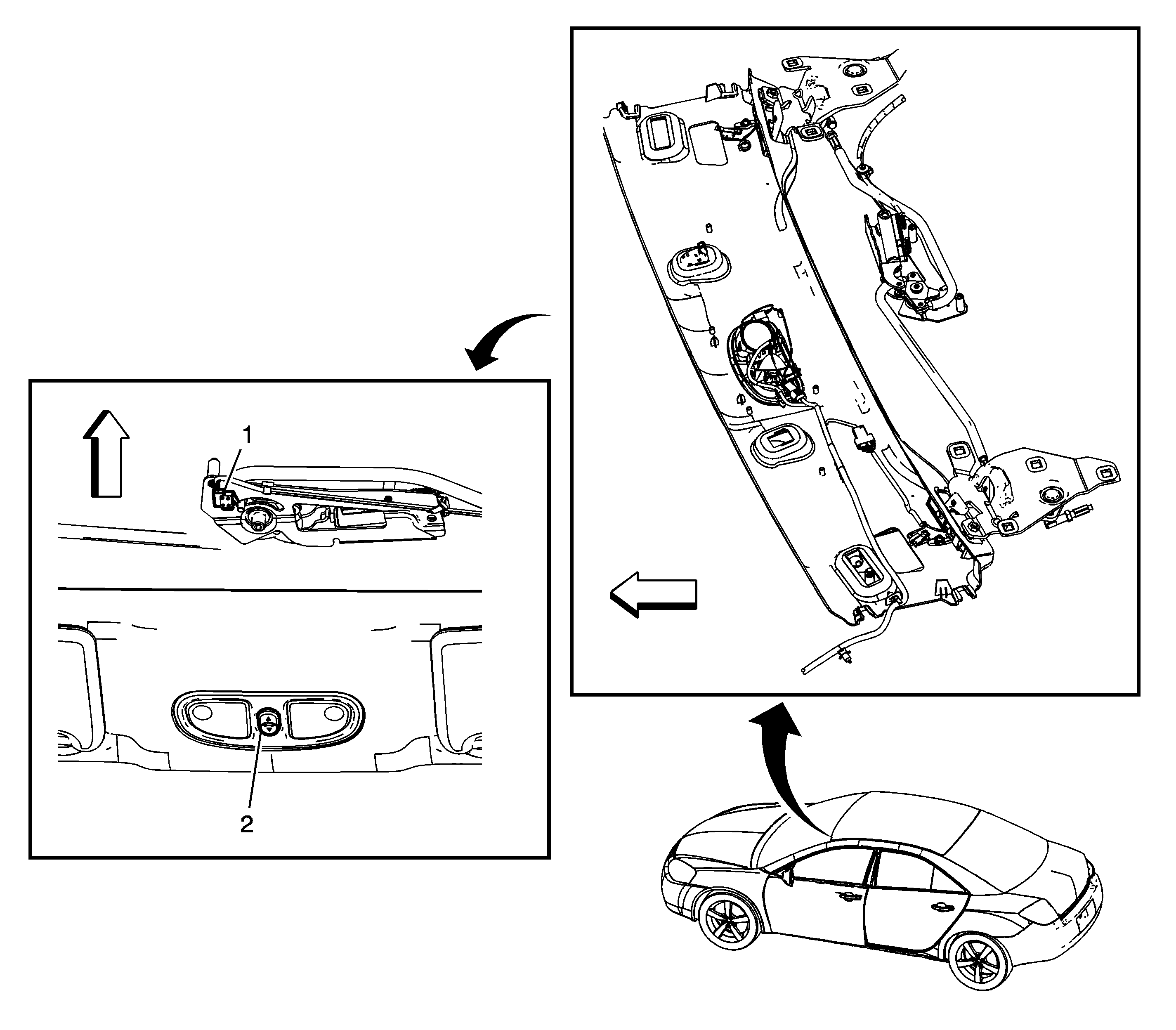 1

2