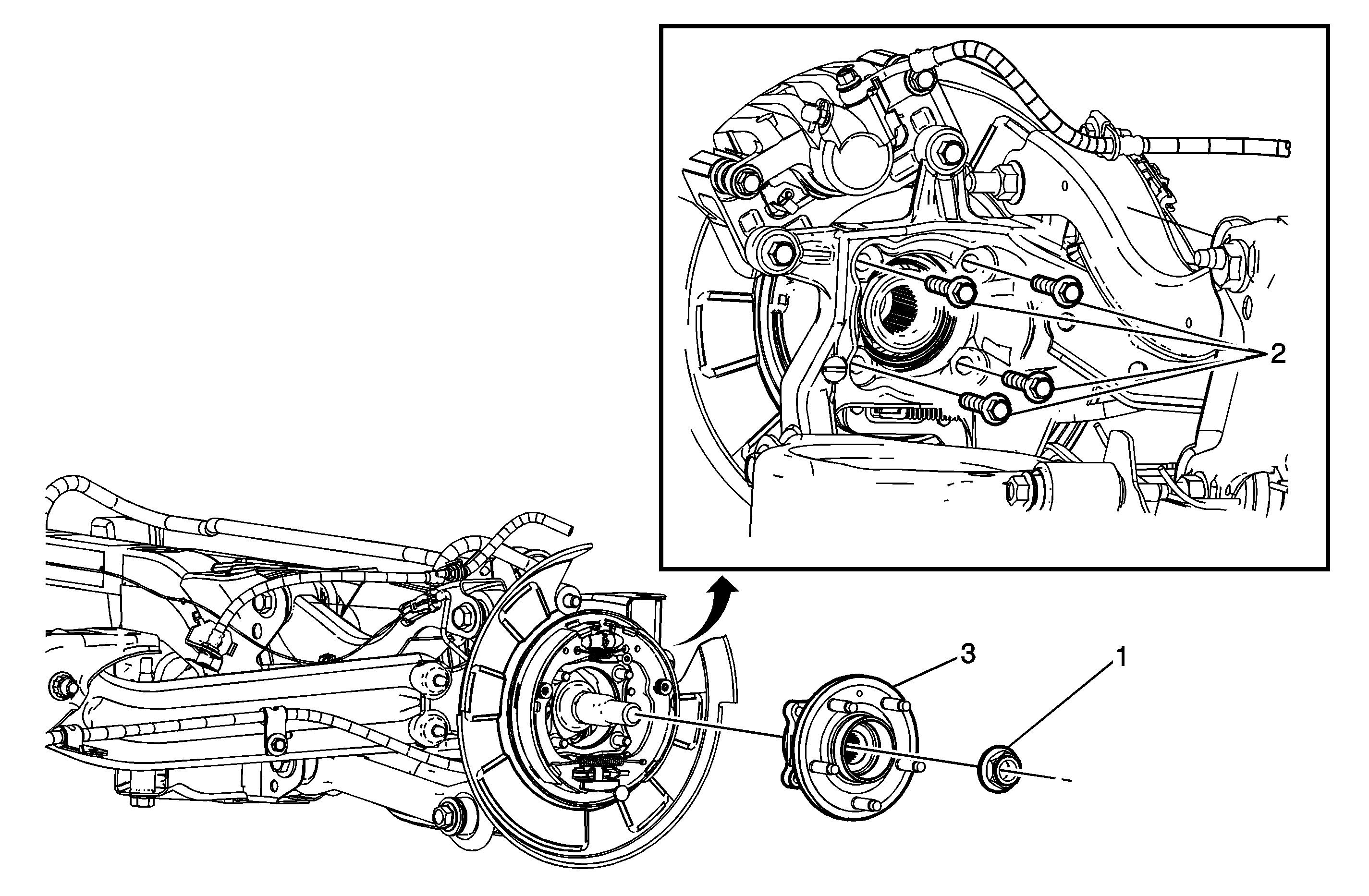 2
3
1