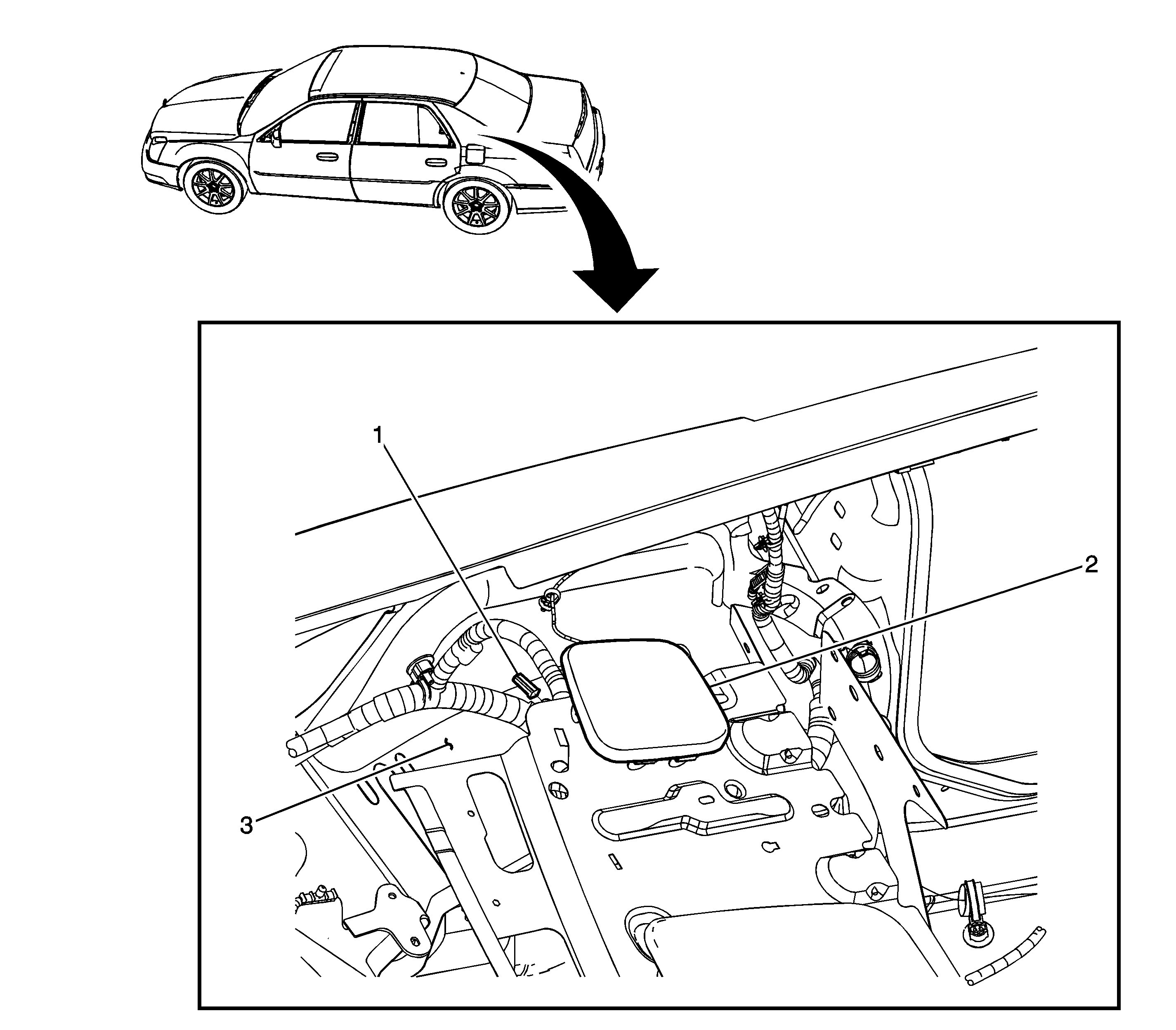 1
2
3