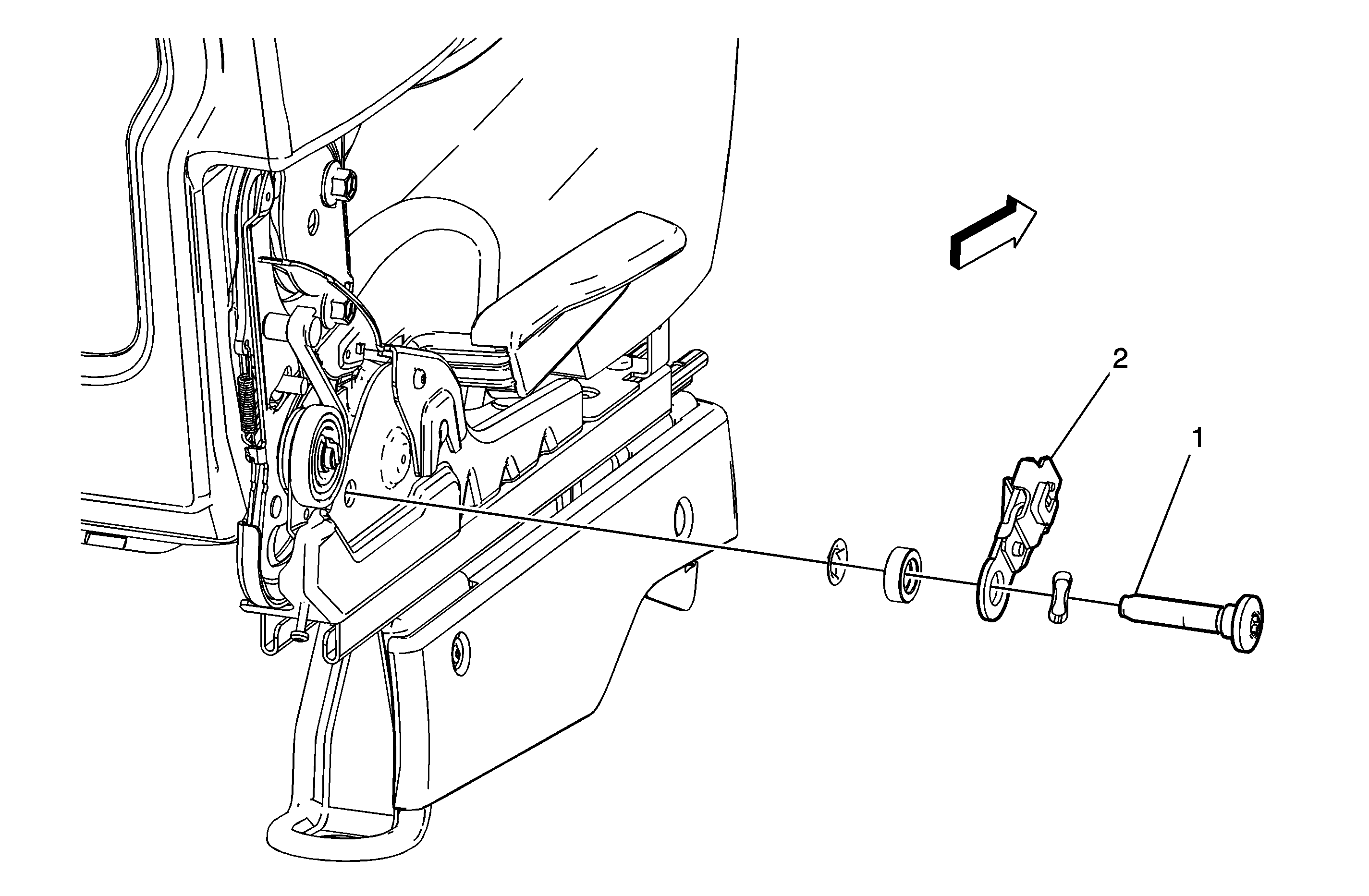 2
1