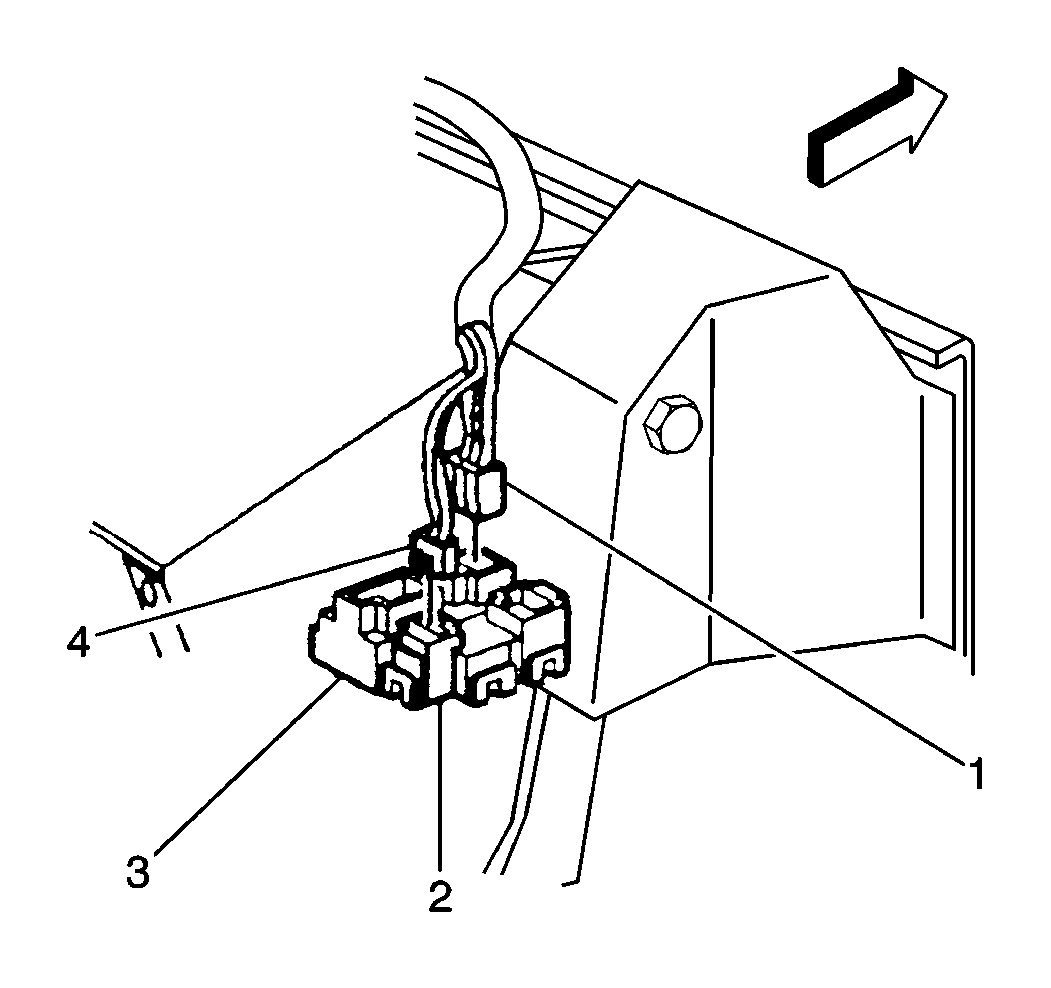 4
1
3
2