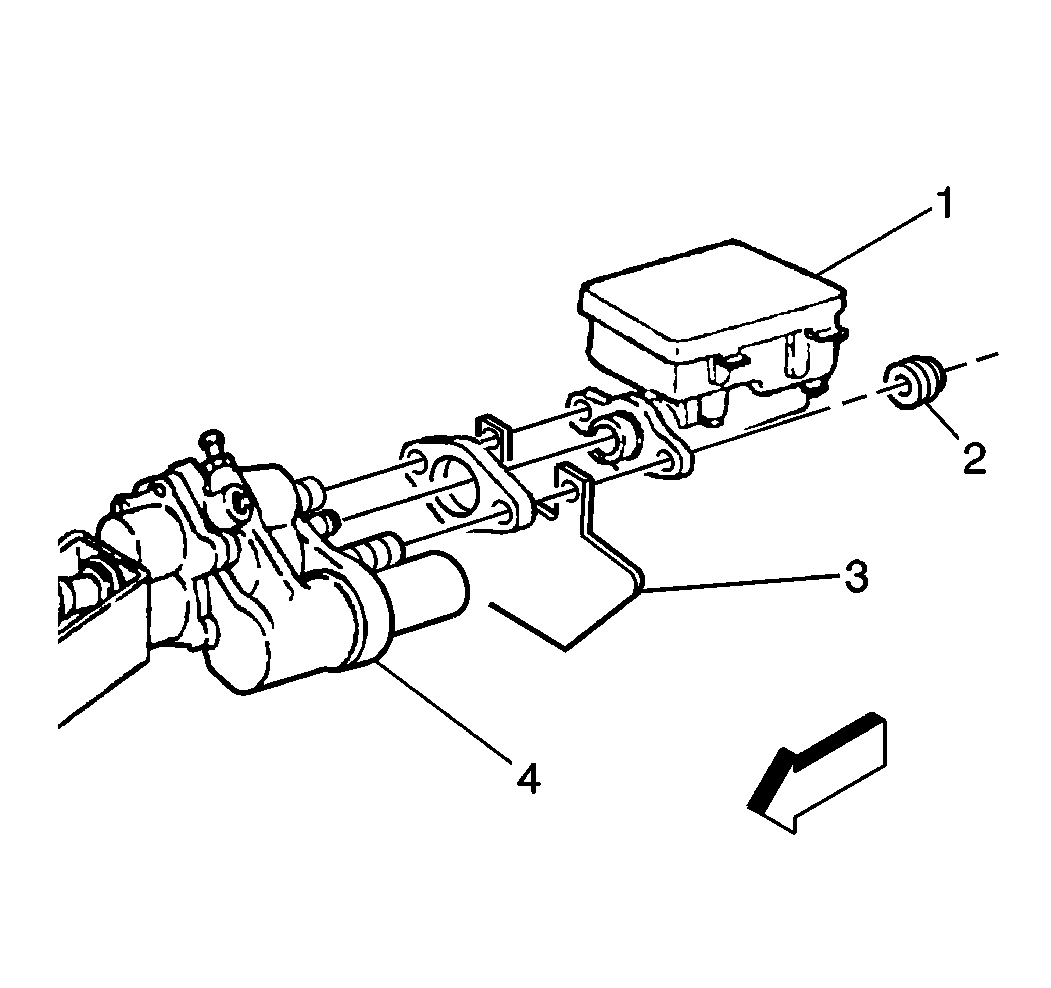 1
2
3
4