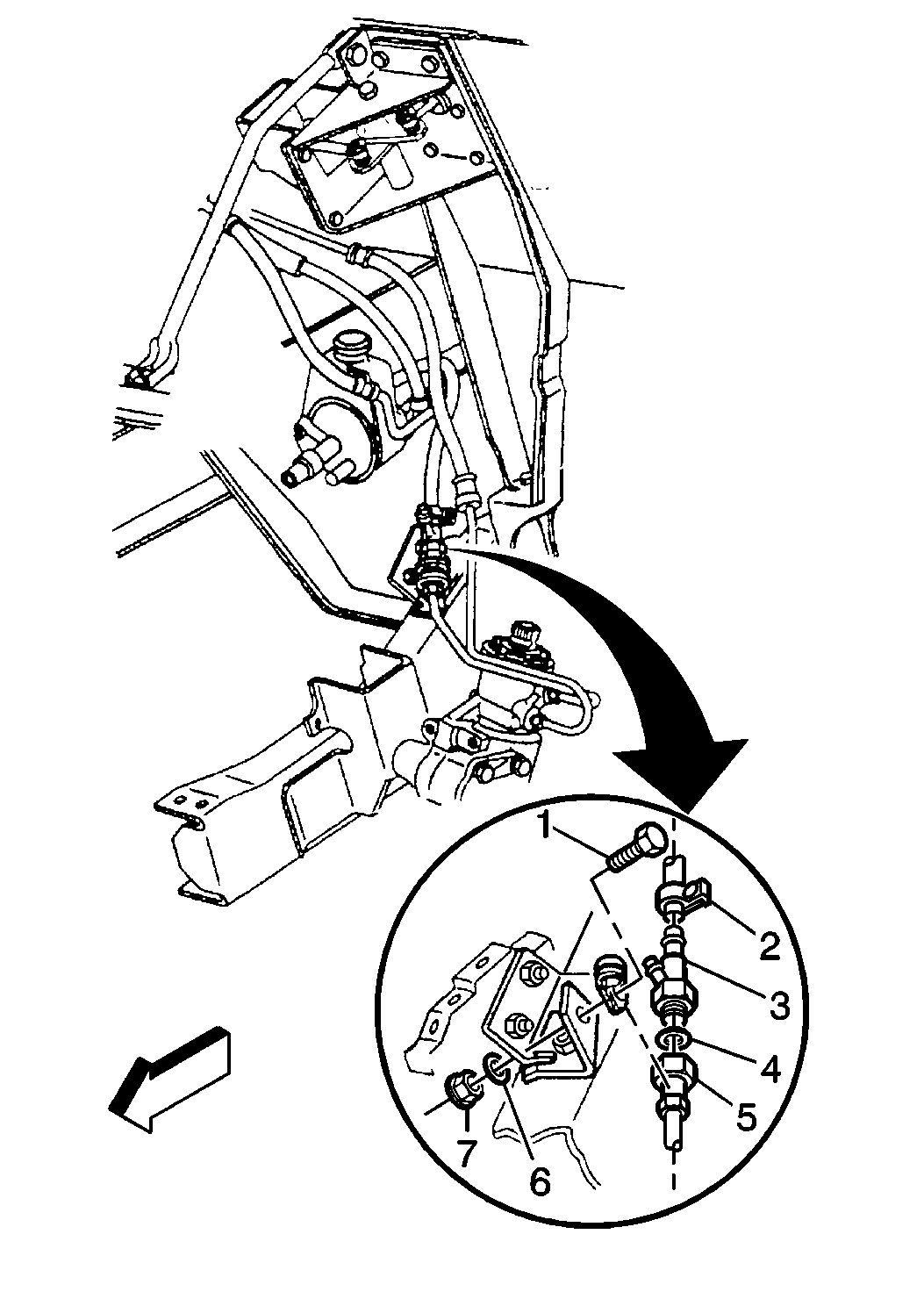 1
2
3
4
5
7
6