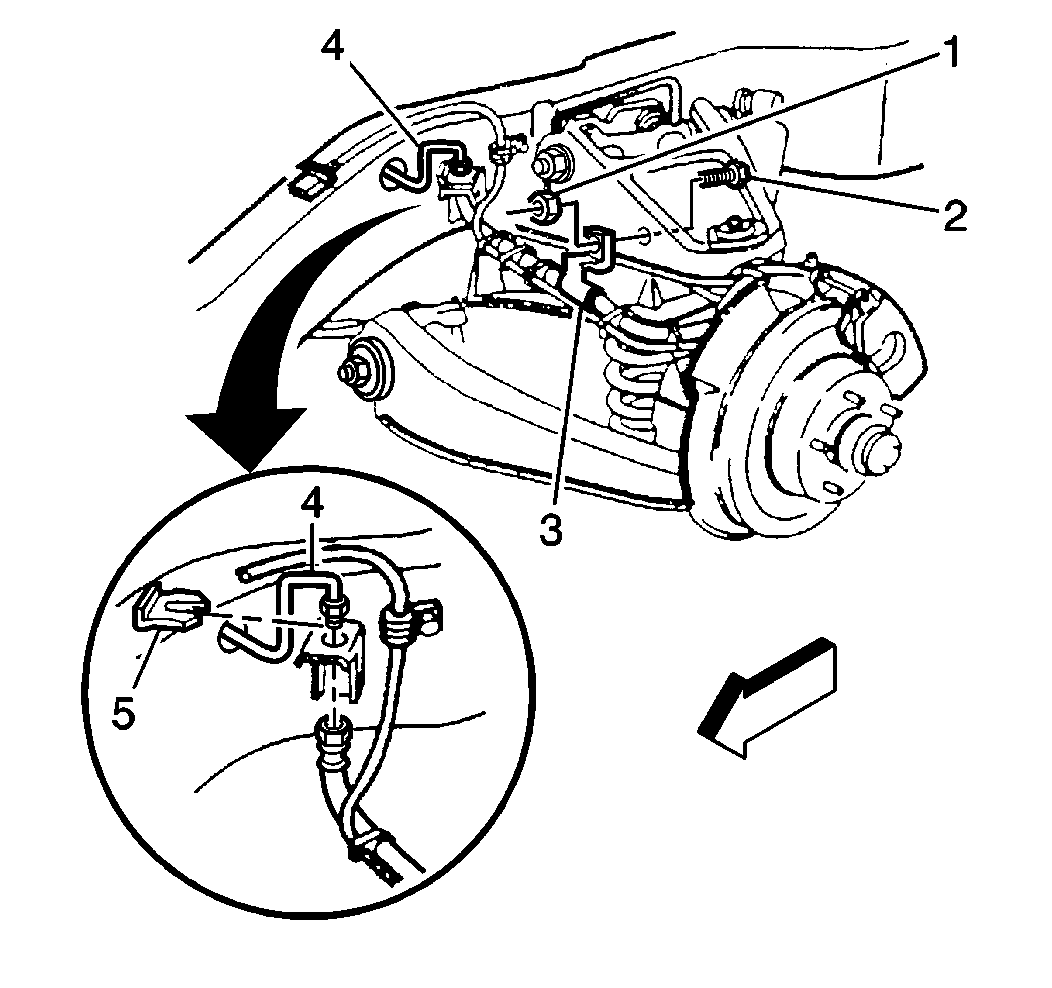 4
1
2
3
4
5