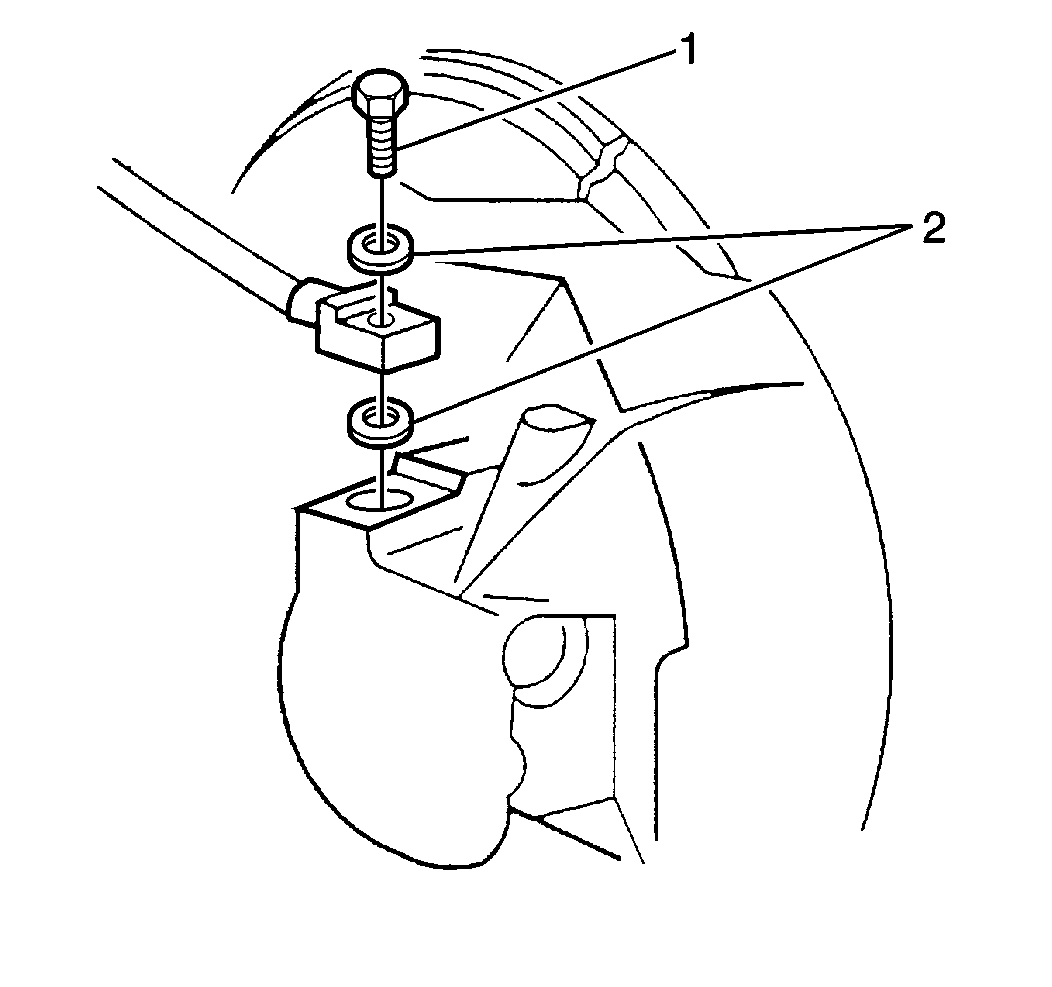 1
2