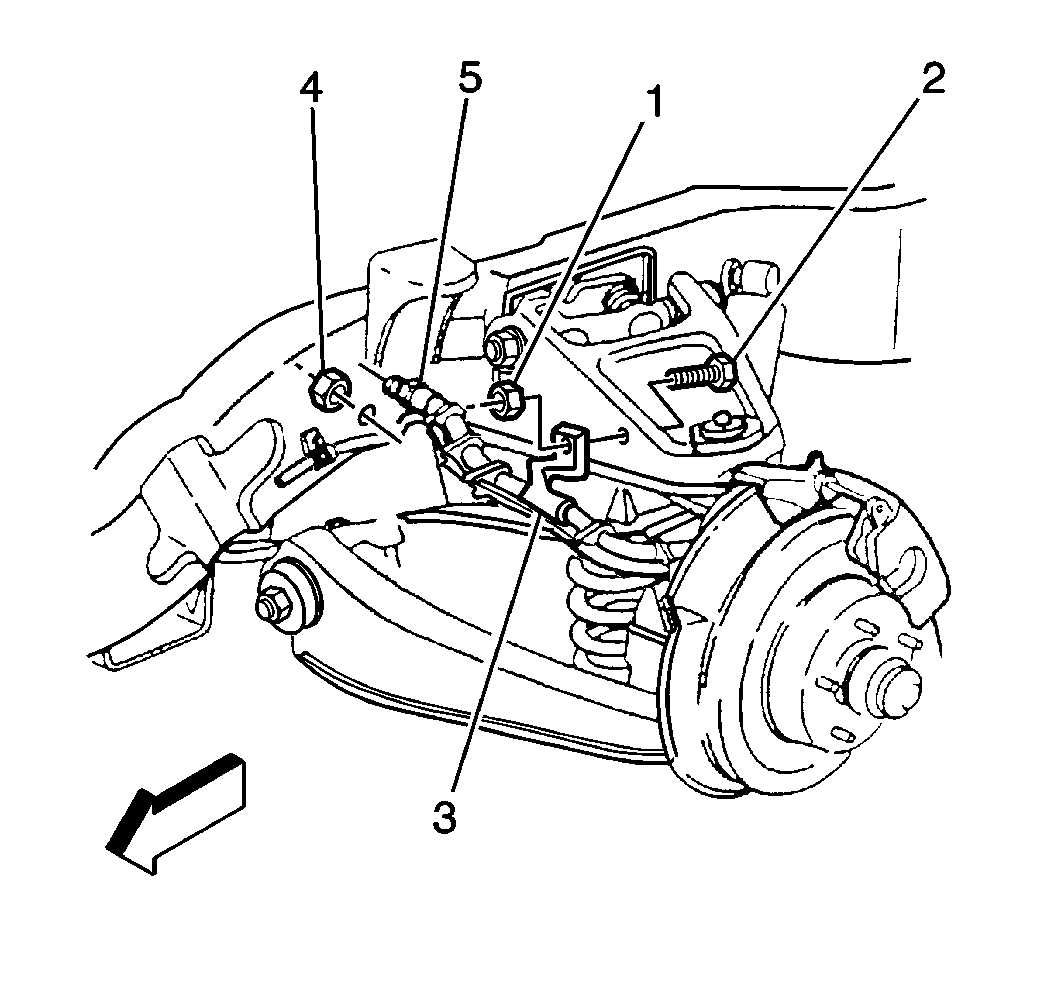 4
5
1
2
3