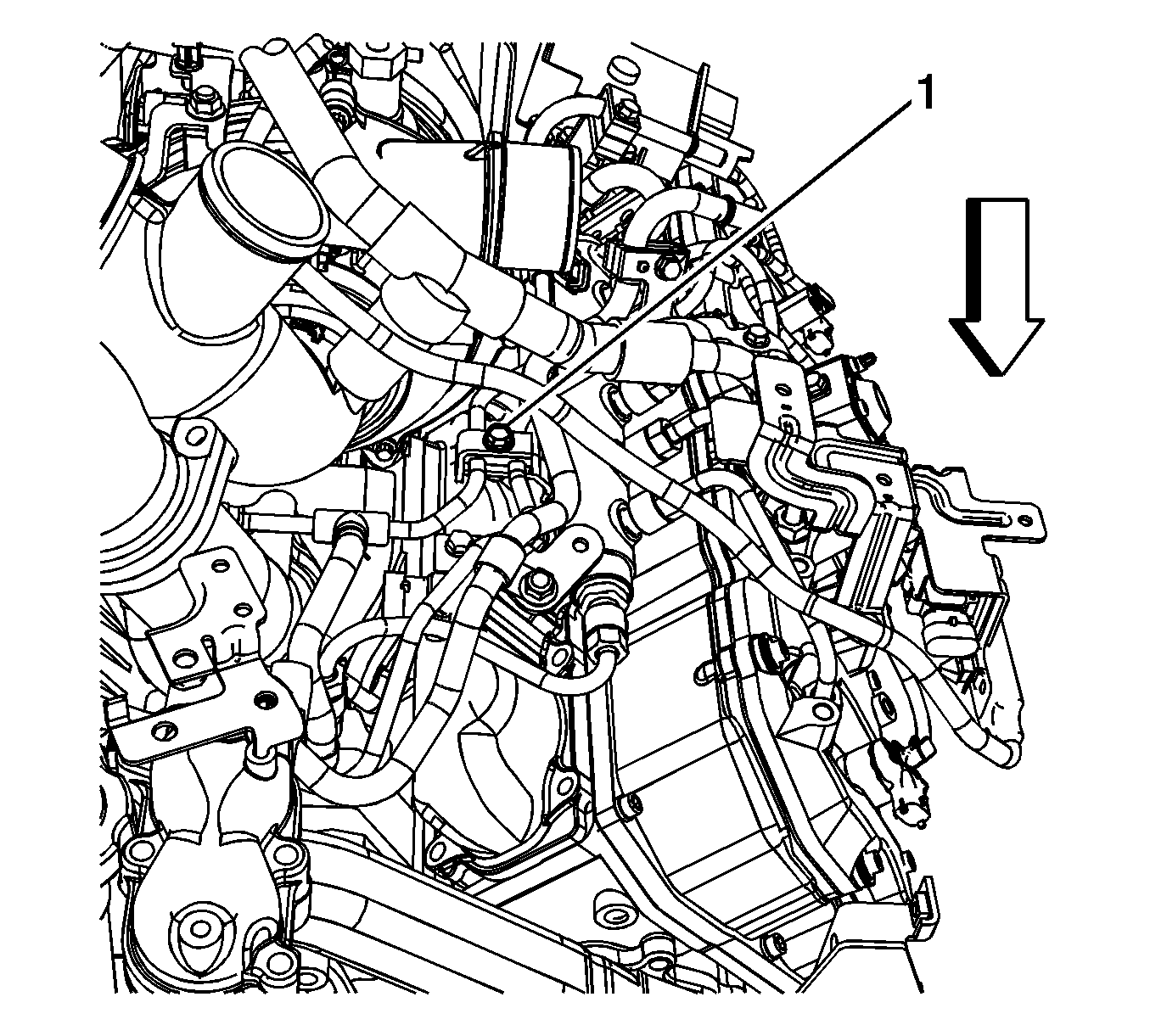 1