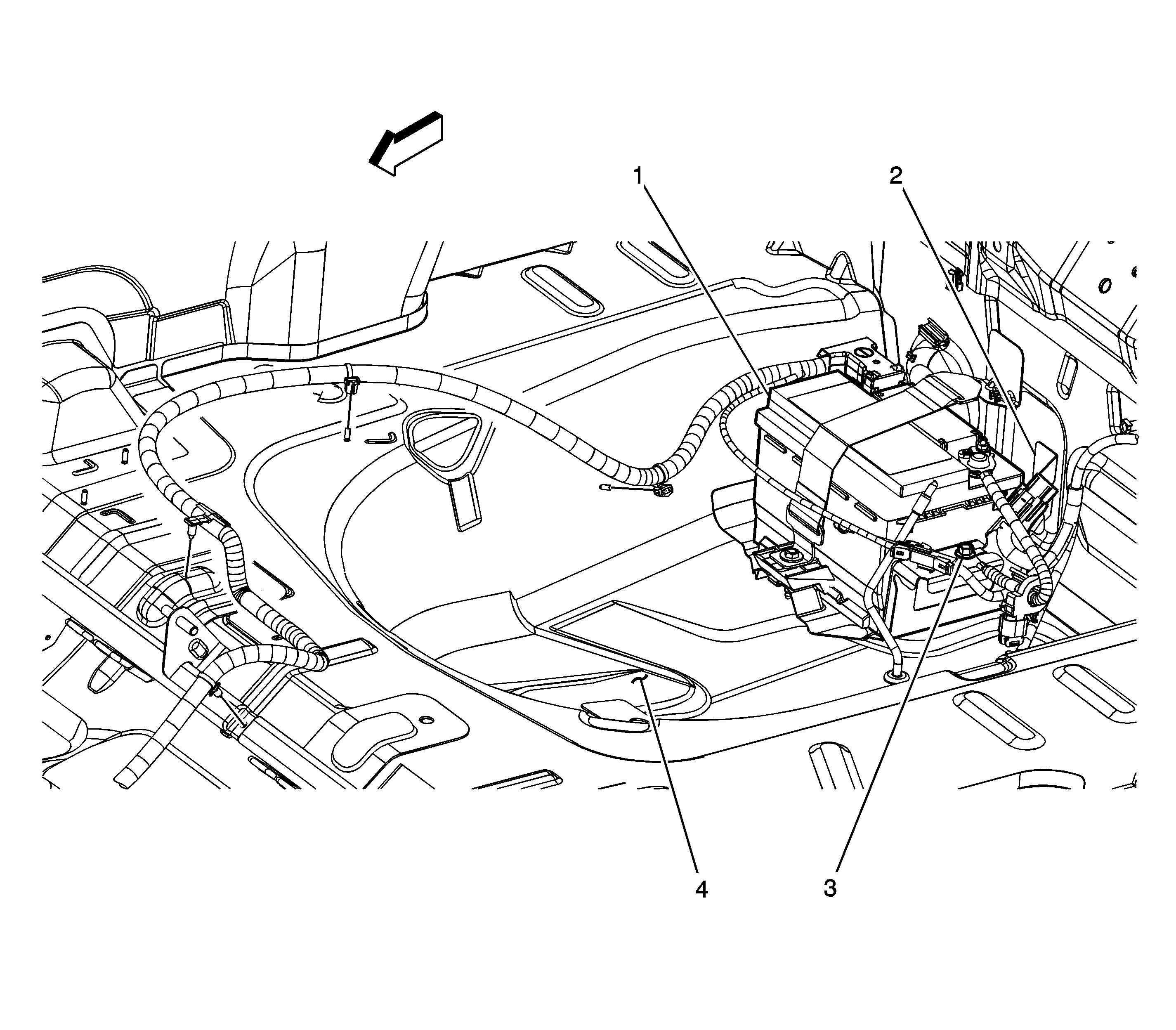 1
2
4
3