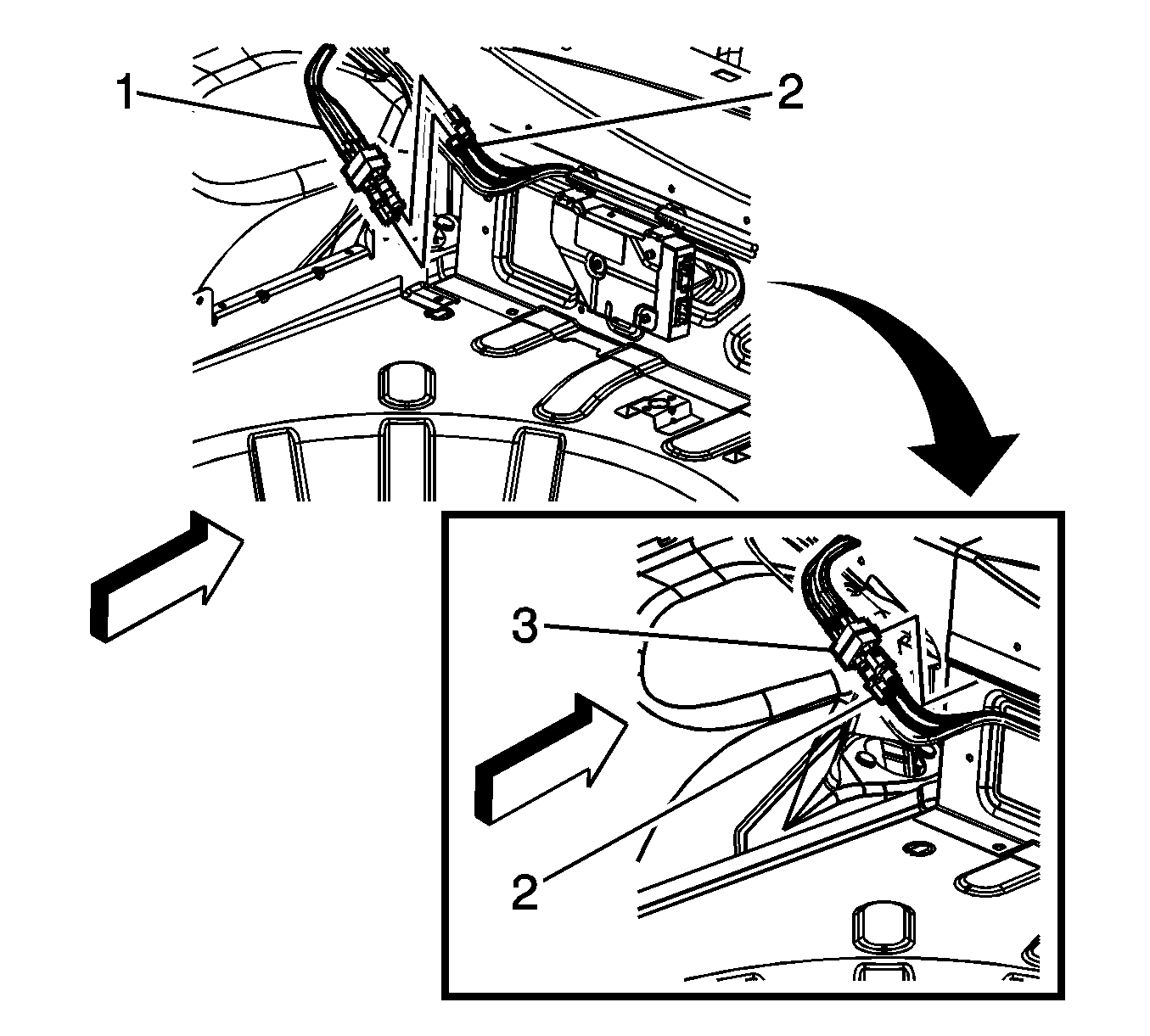 1
2
3
2