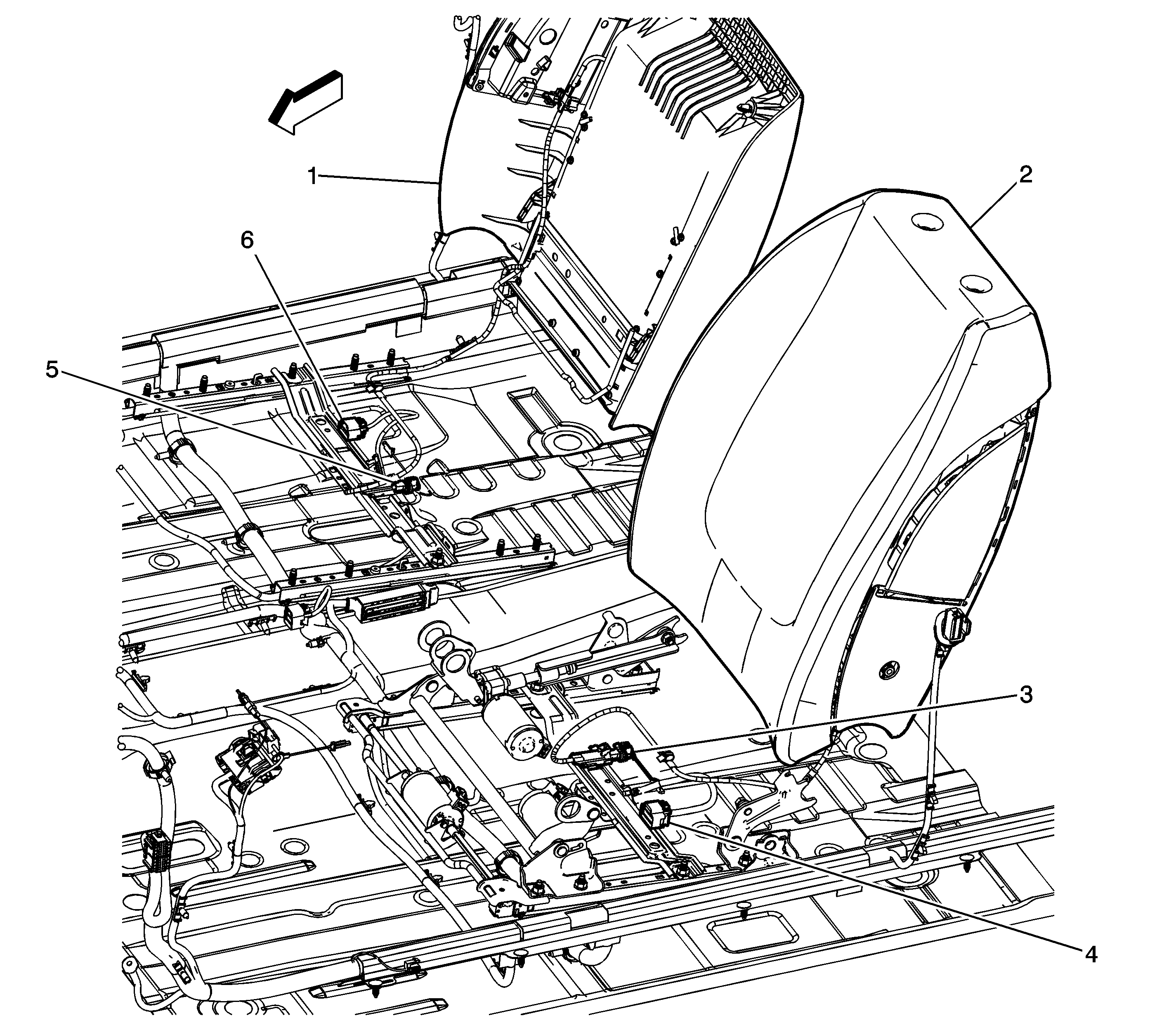 1
2
6
5
3
4