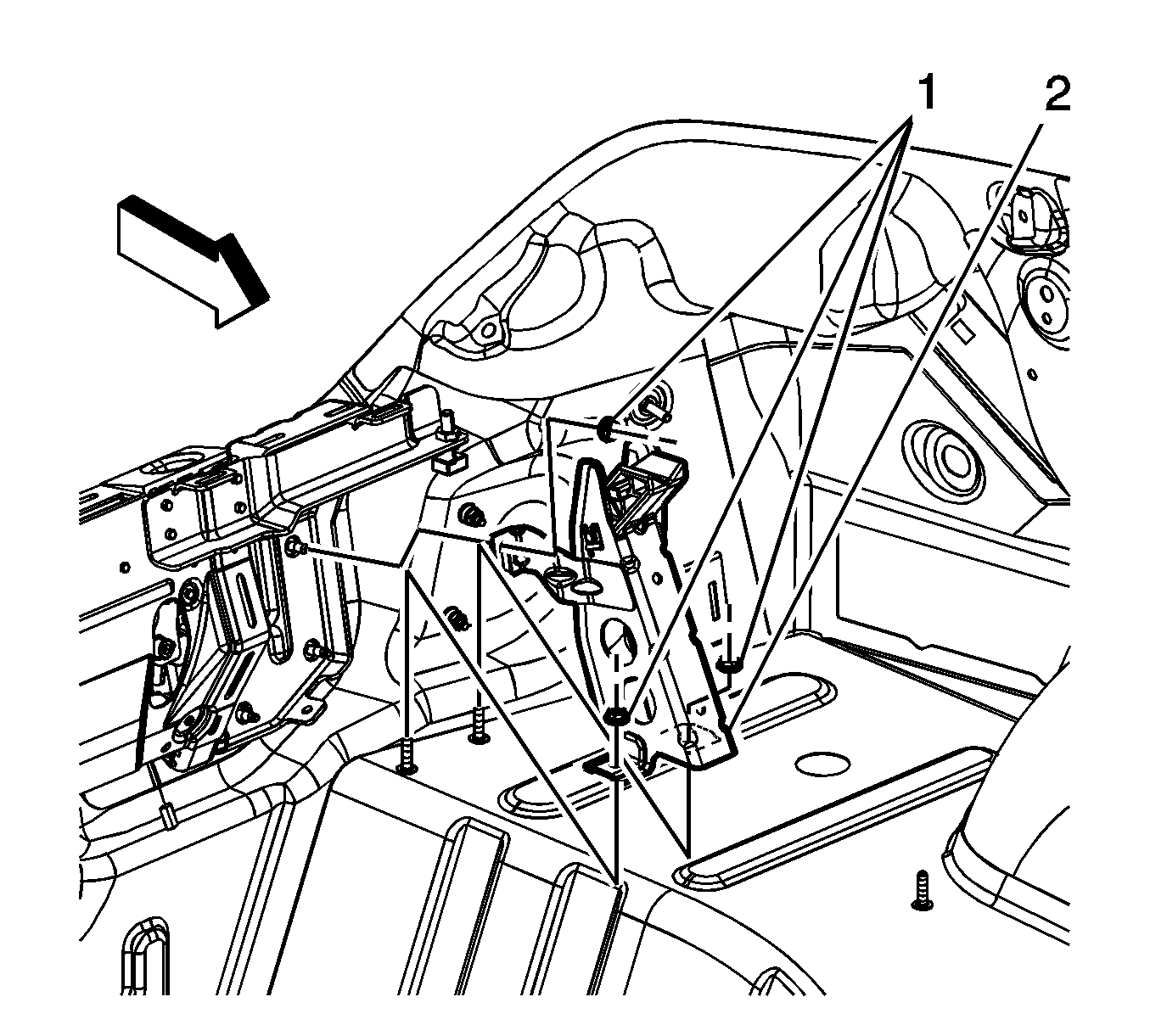 1 2