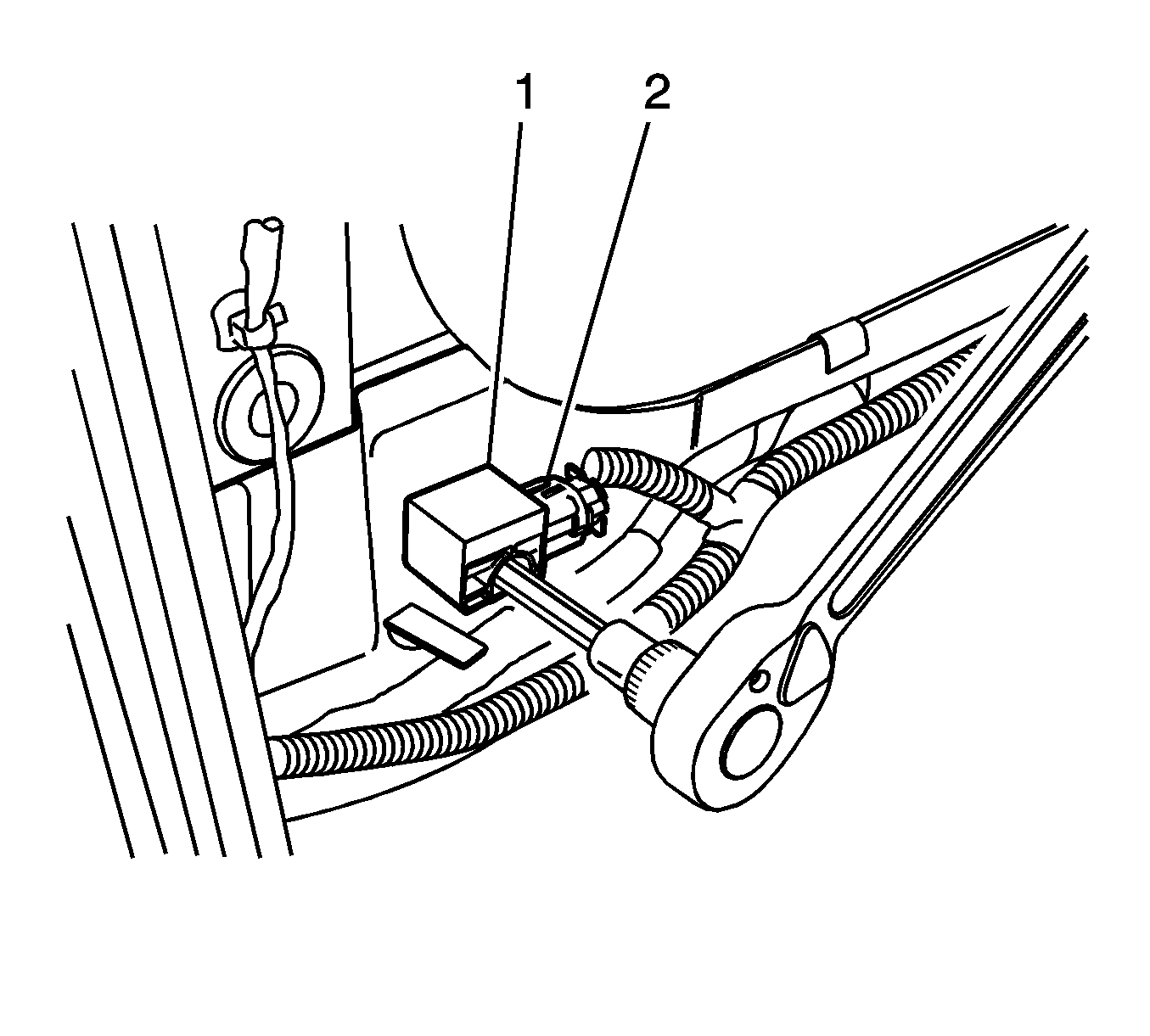 1
2