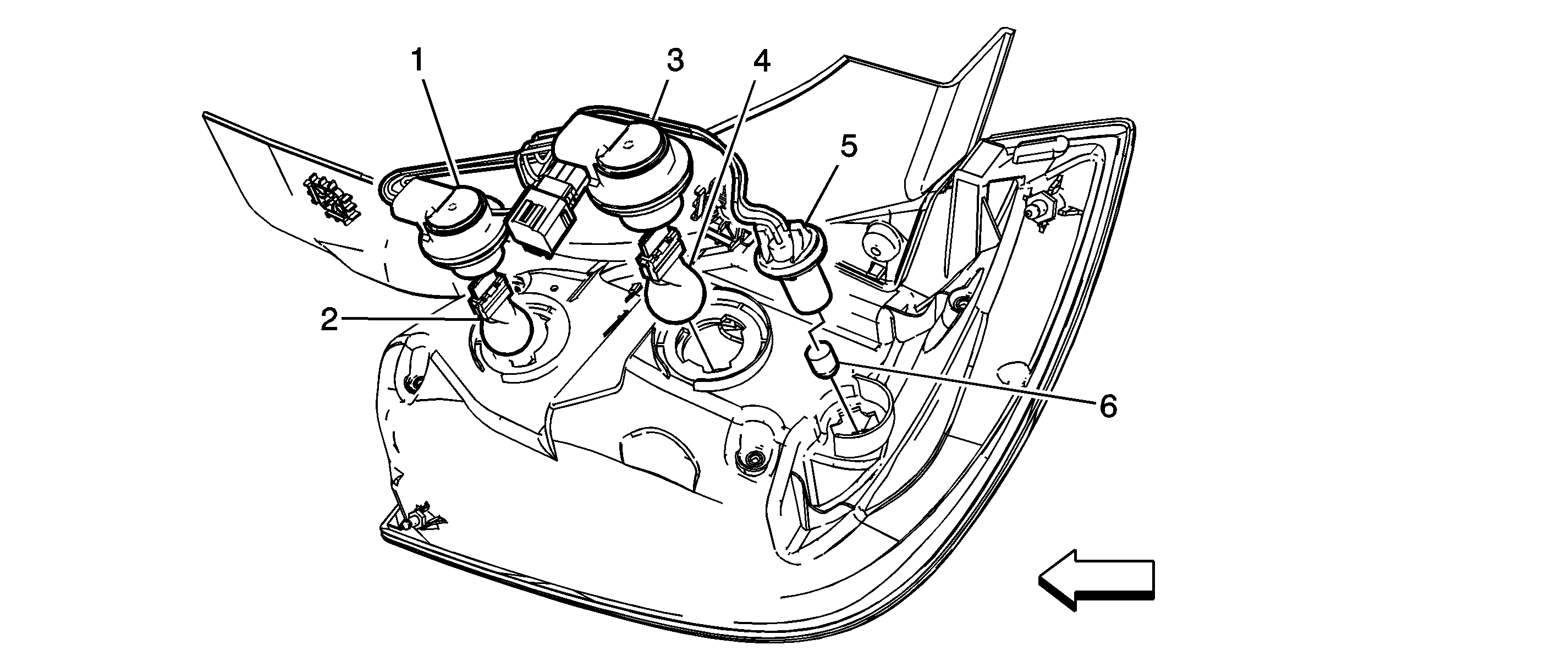 1
3
4
5
2
6