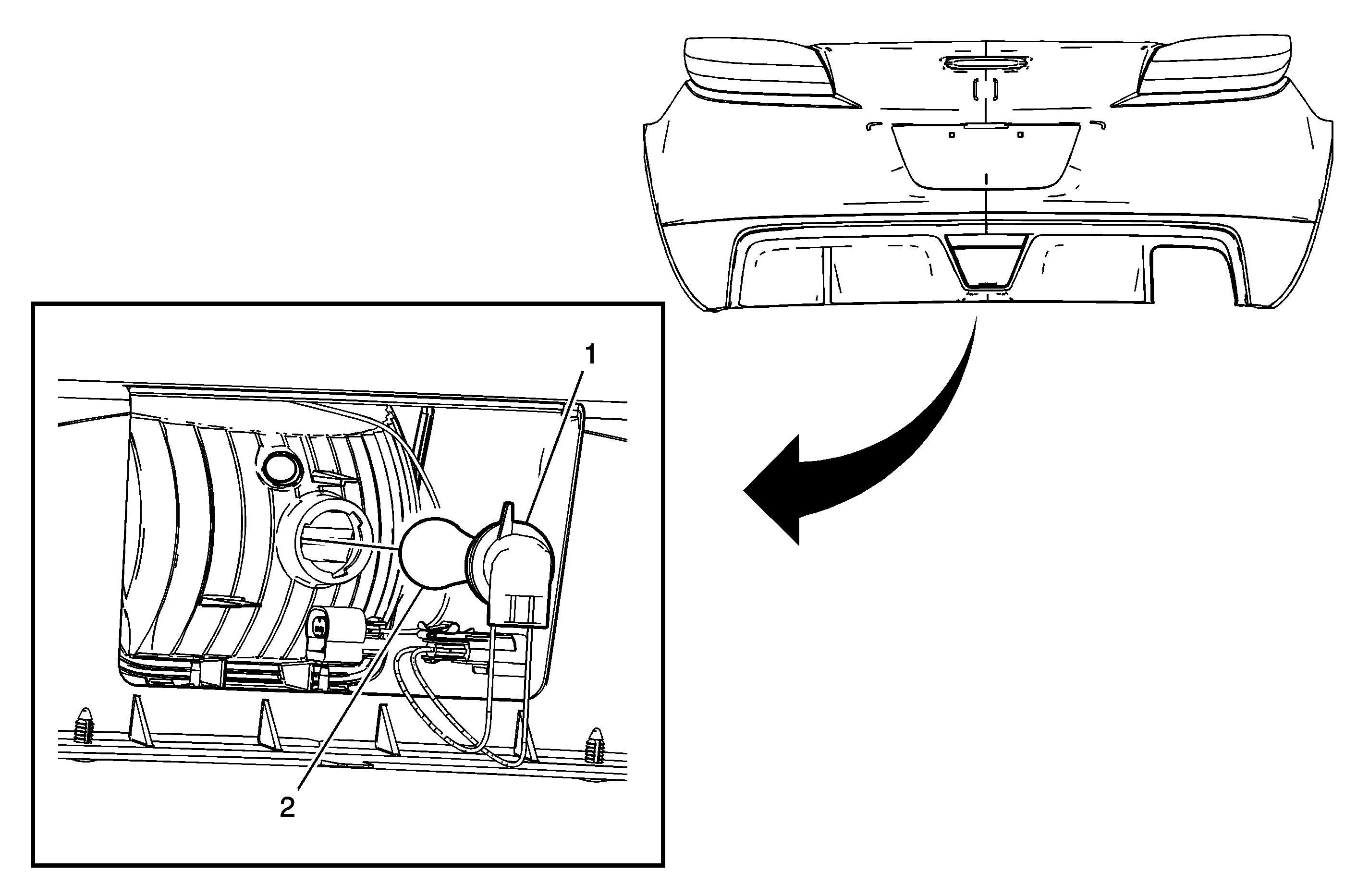 1

2