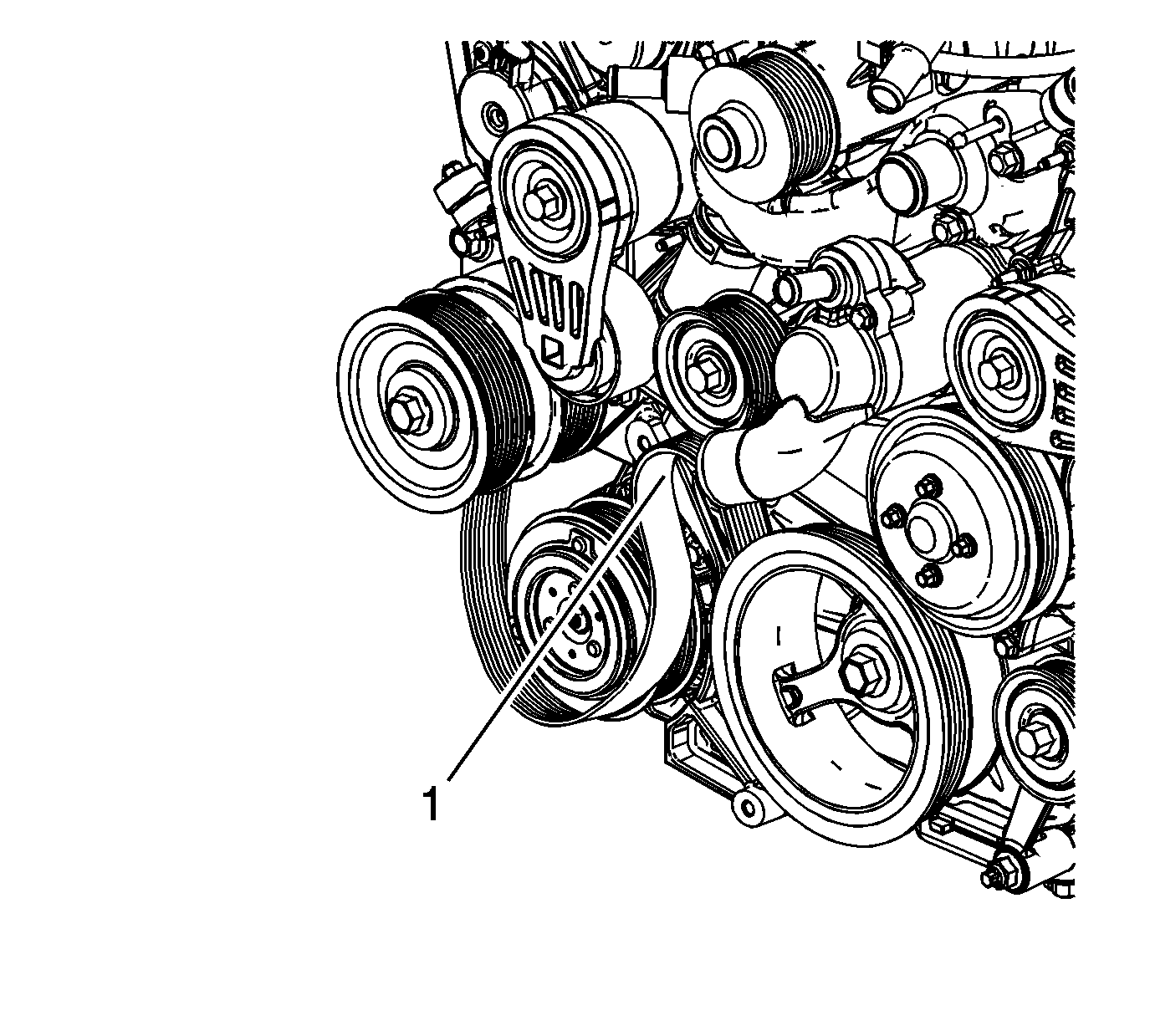 1