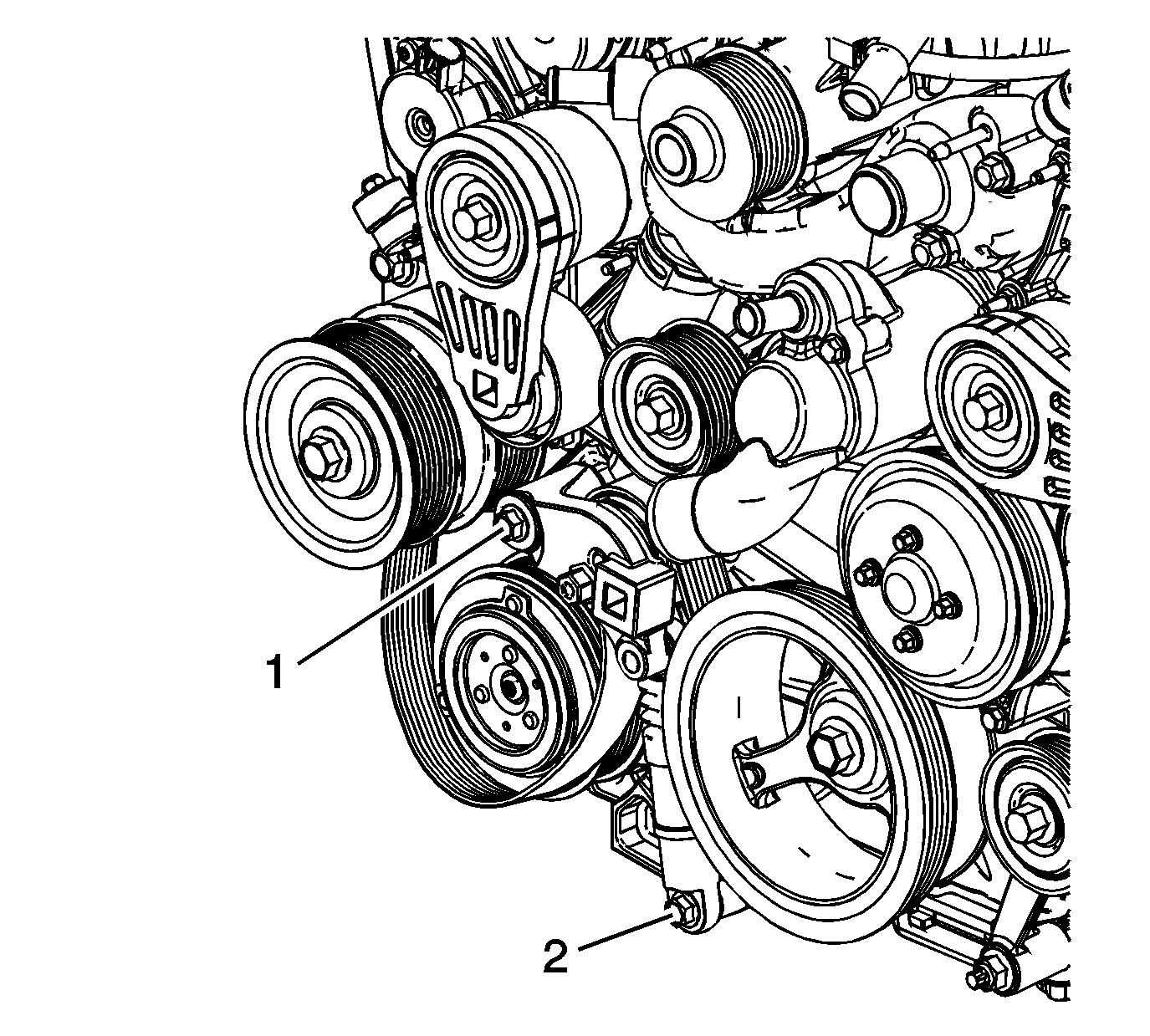 1
2