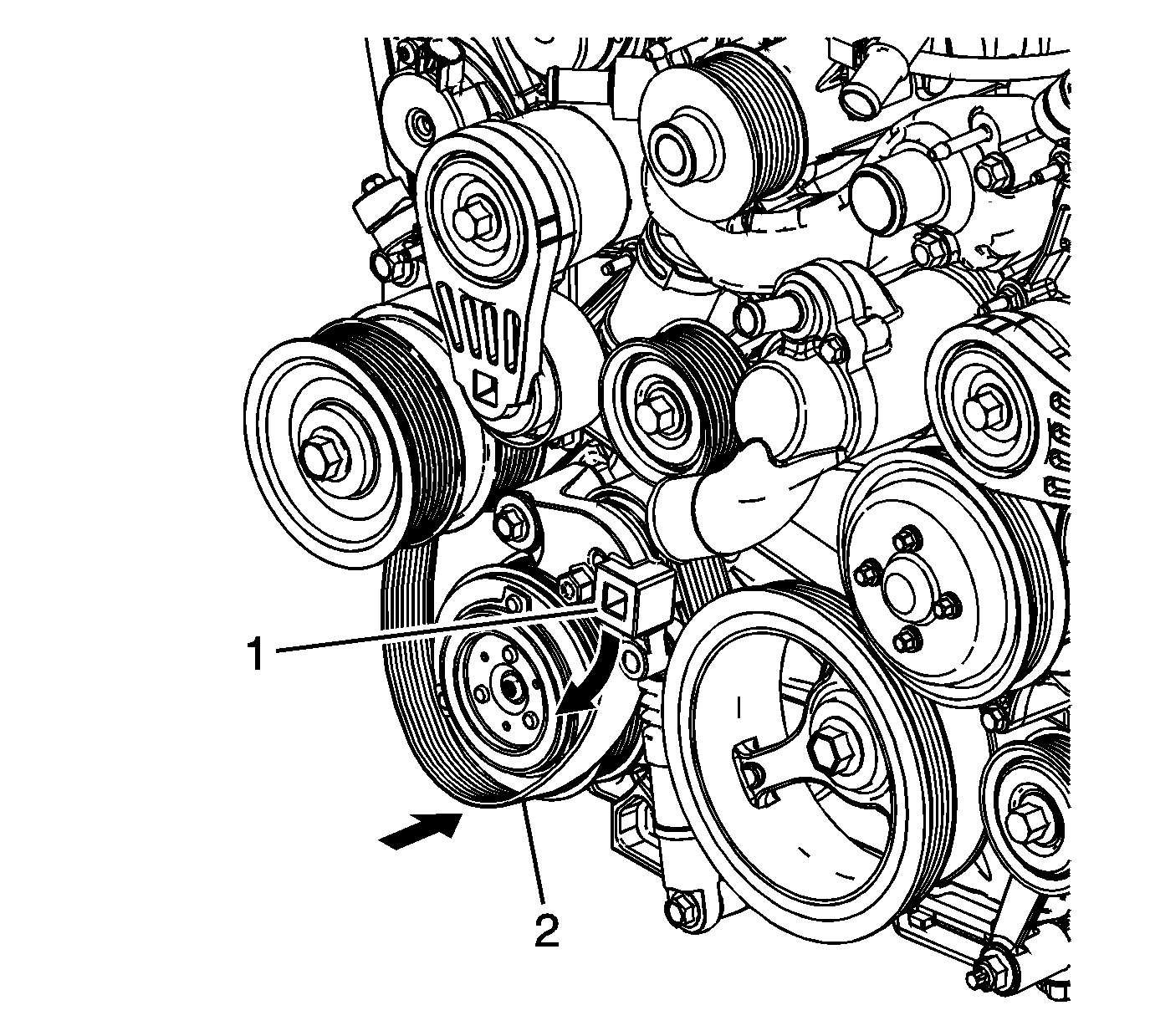 1
2