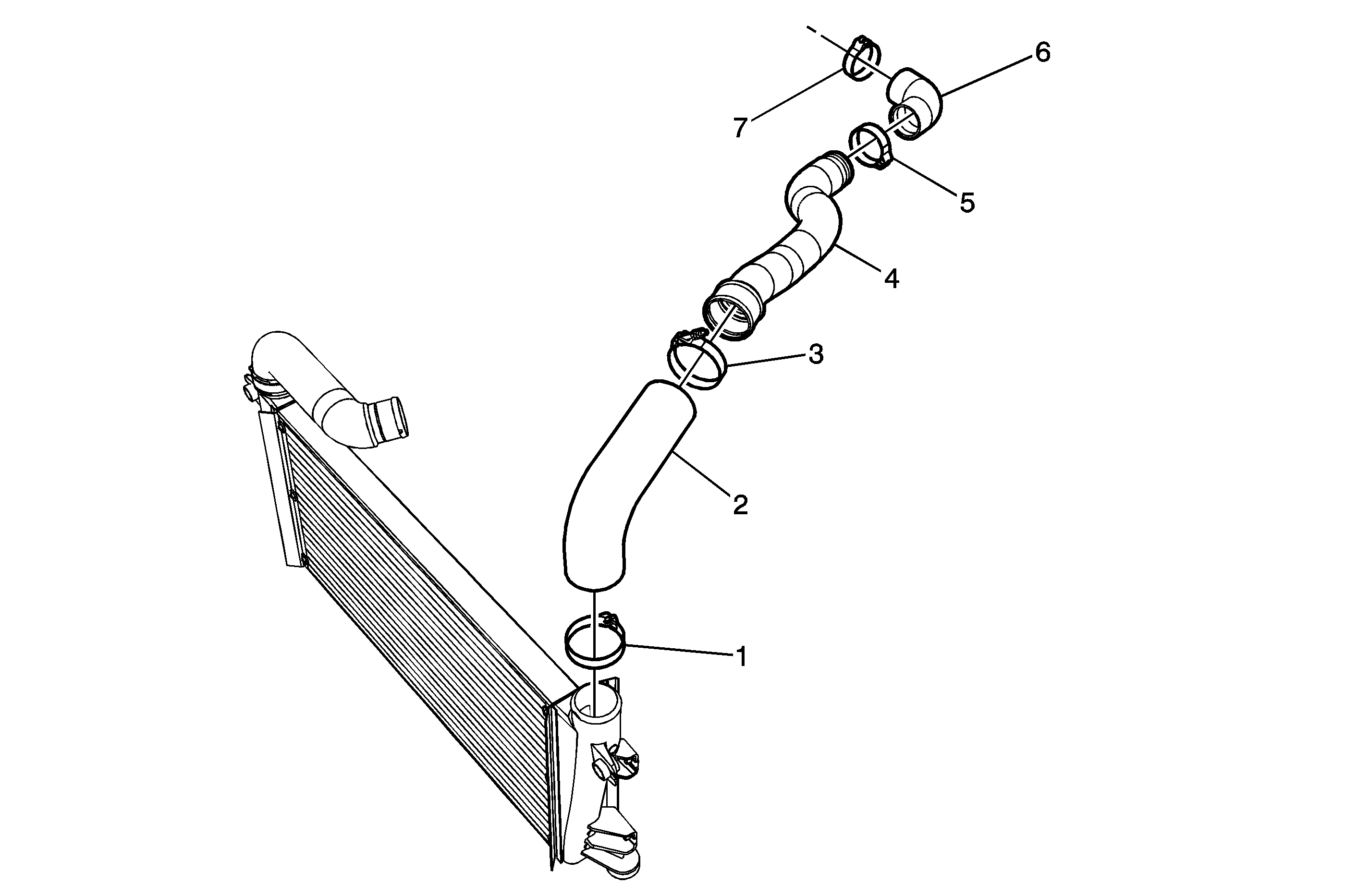 6
7
5
4
3
2
1