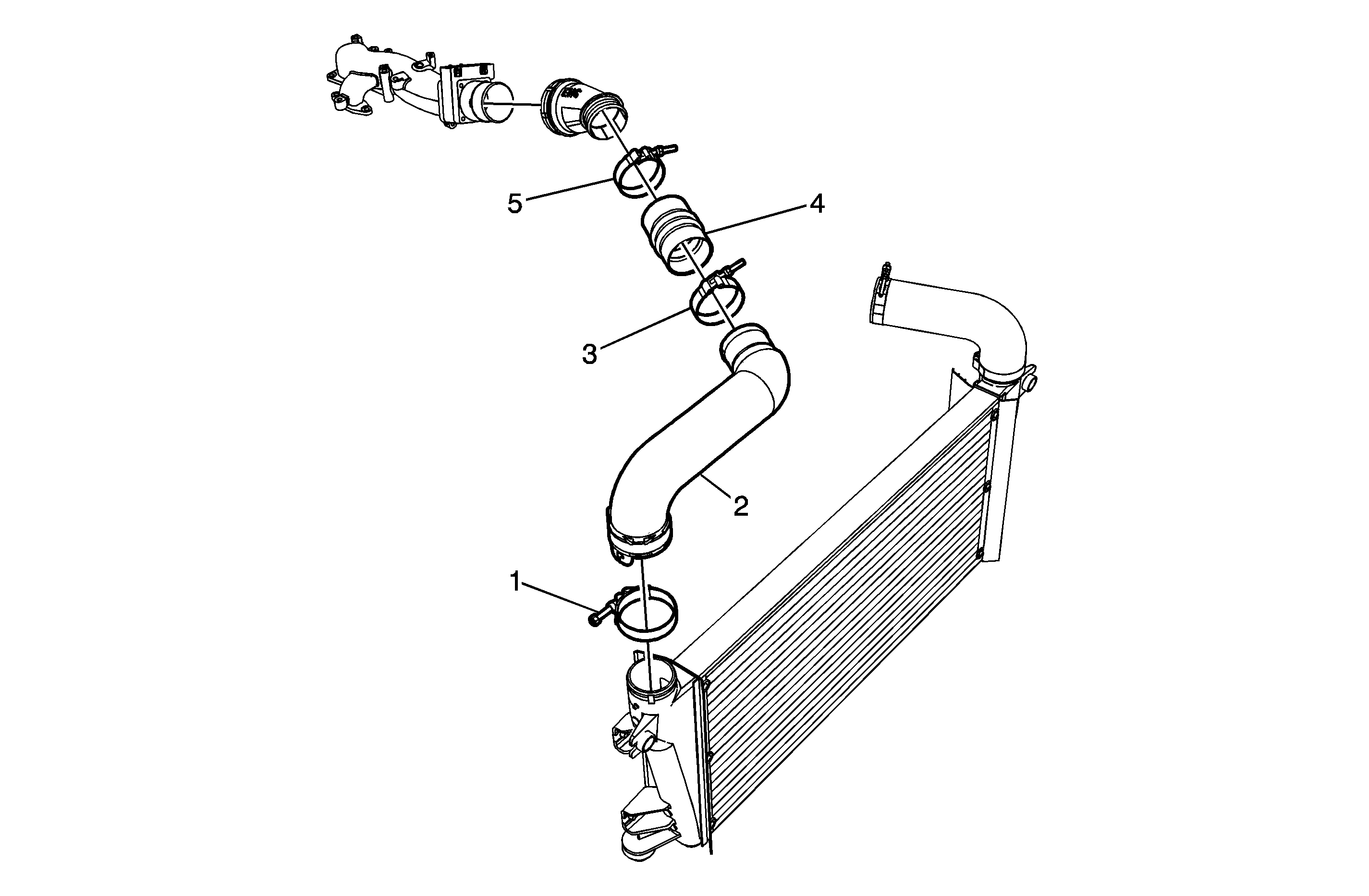 5
4
3
2
1