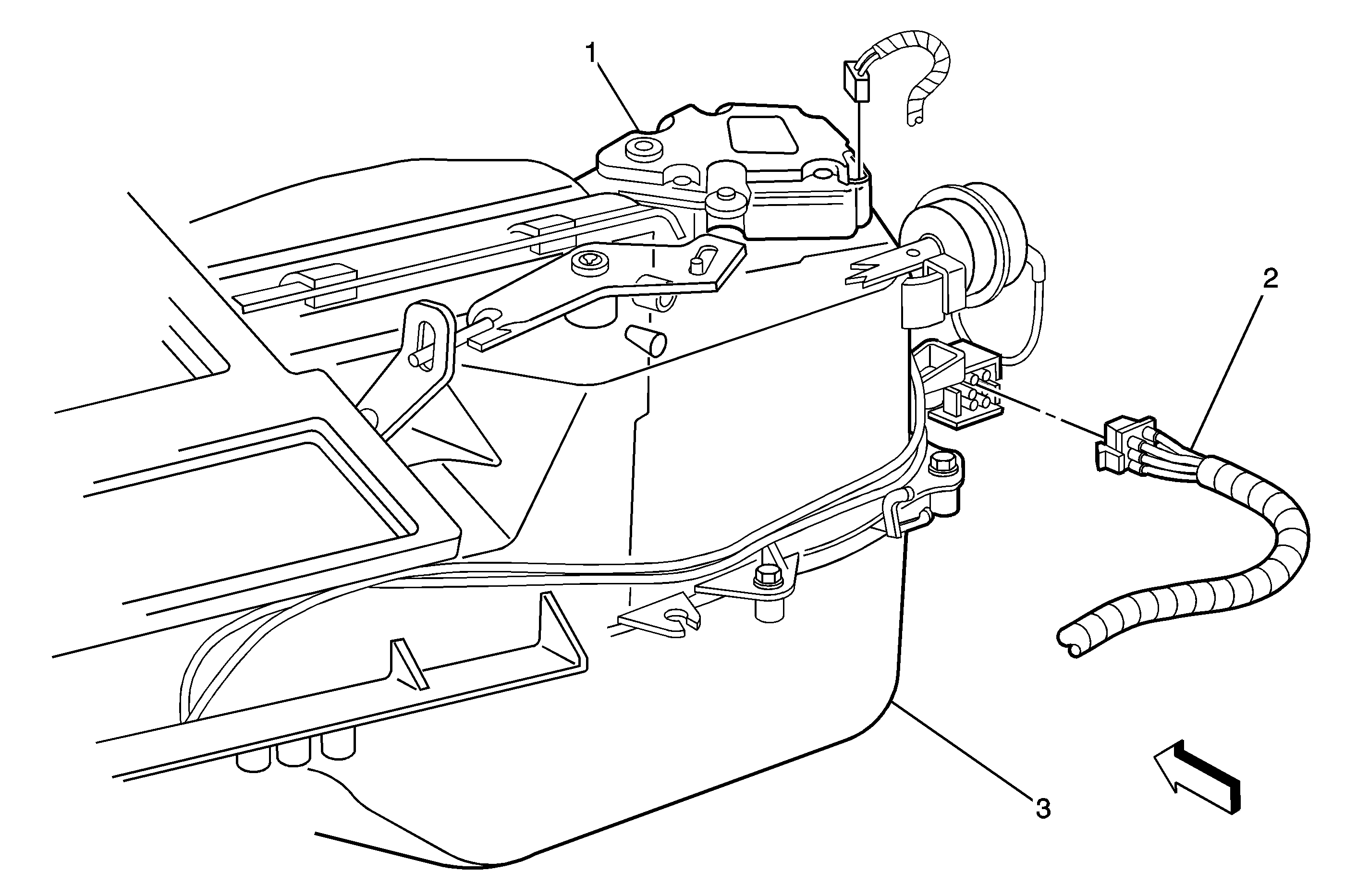 1
2
3