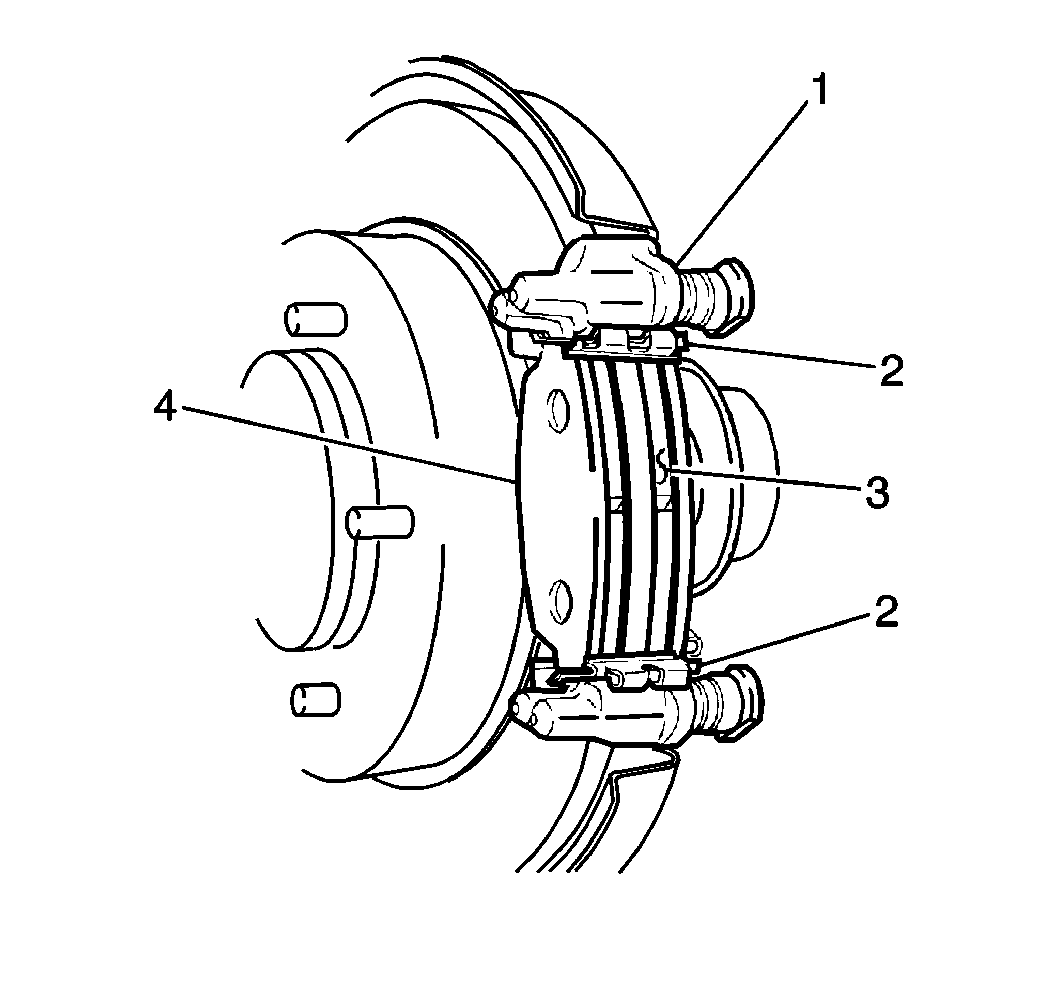 1
2
4
3
2