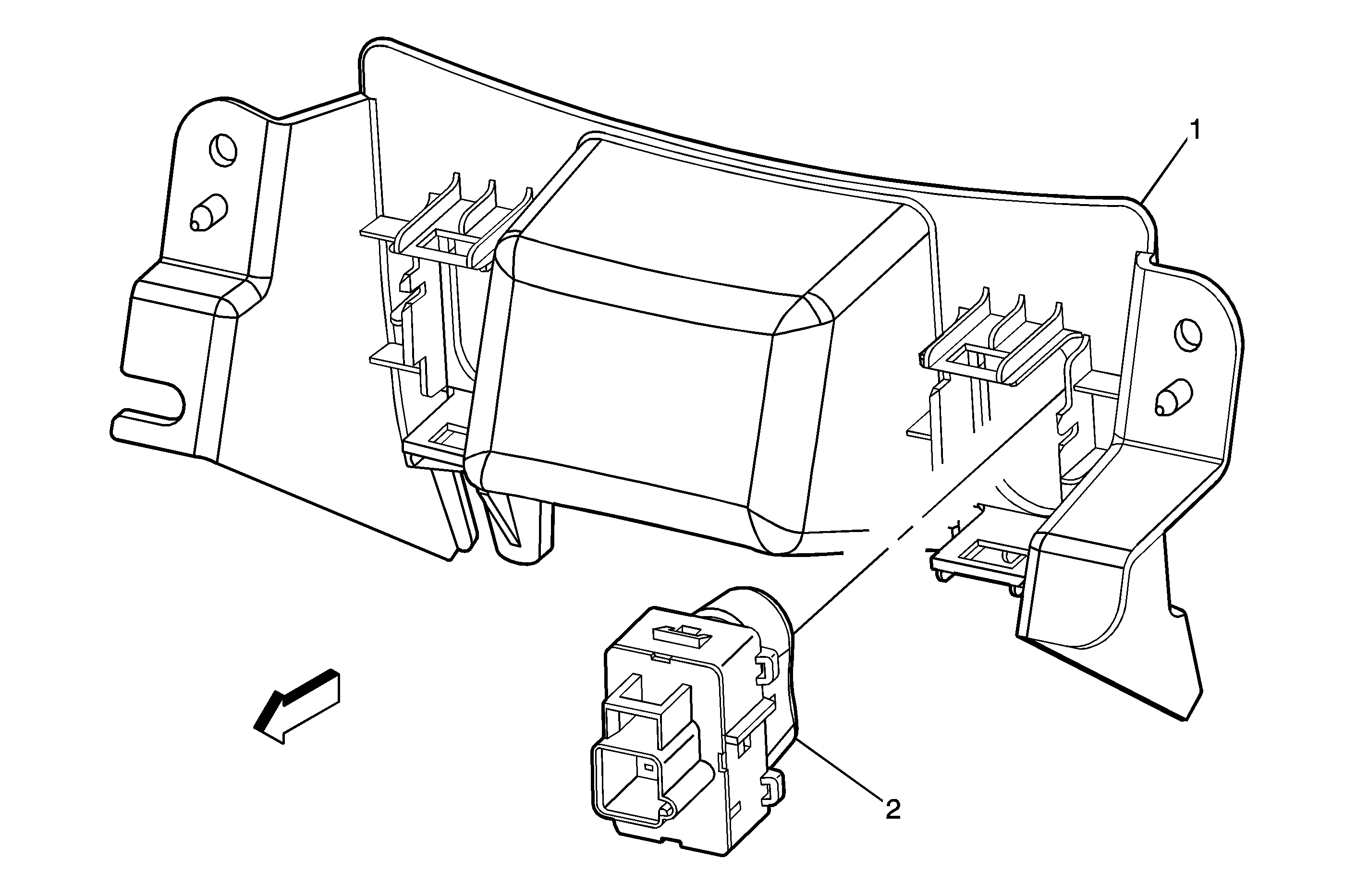 1

2