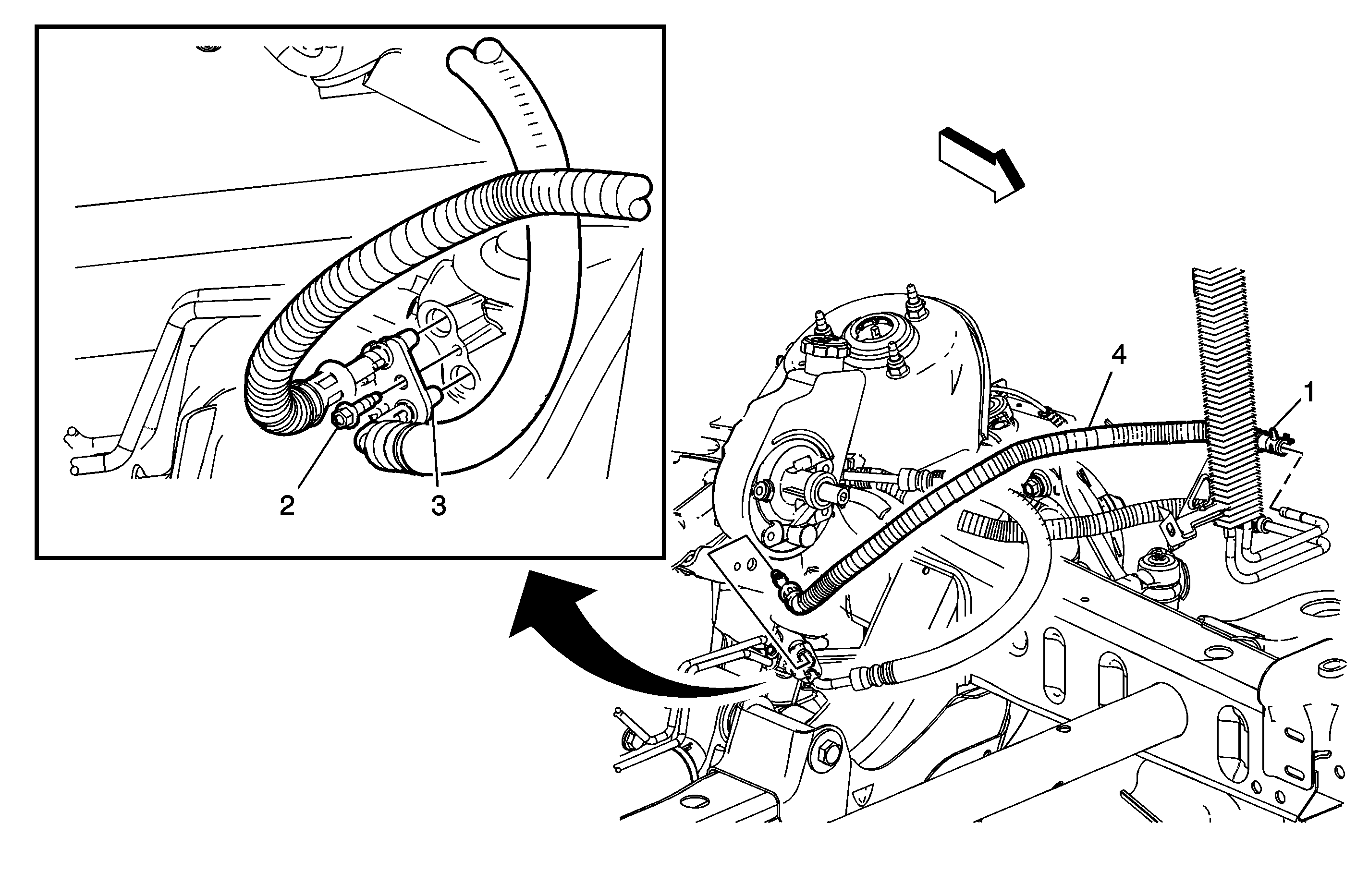 2
3
4
1