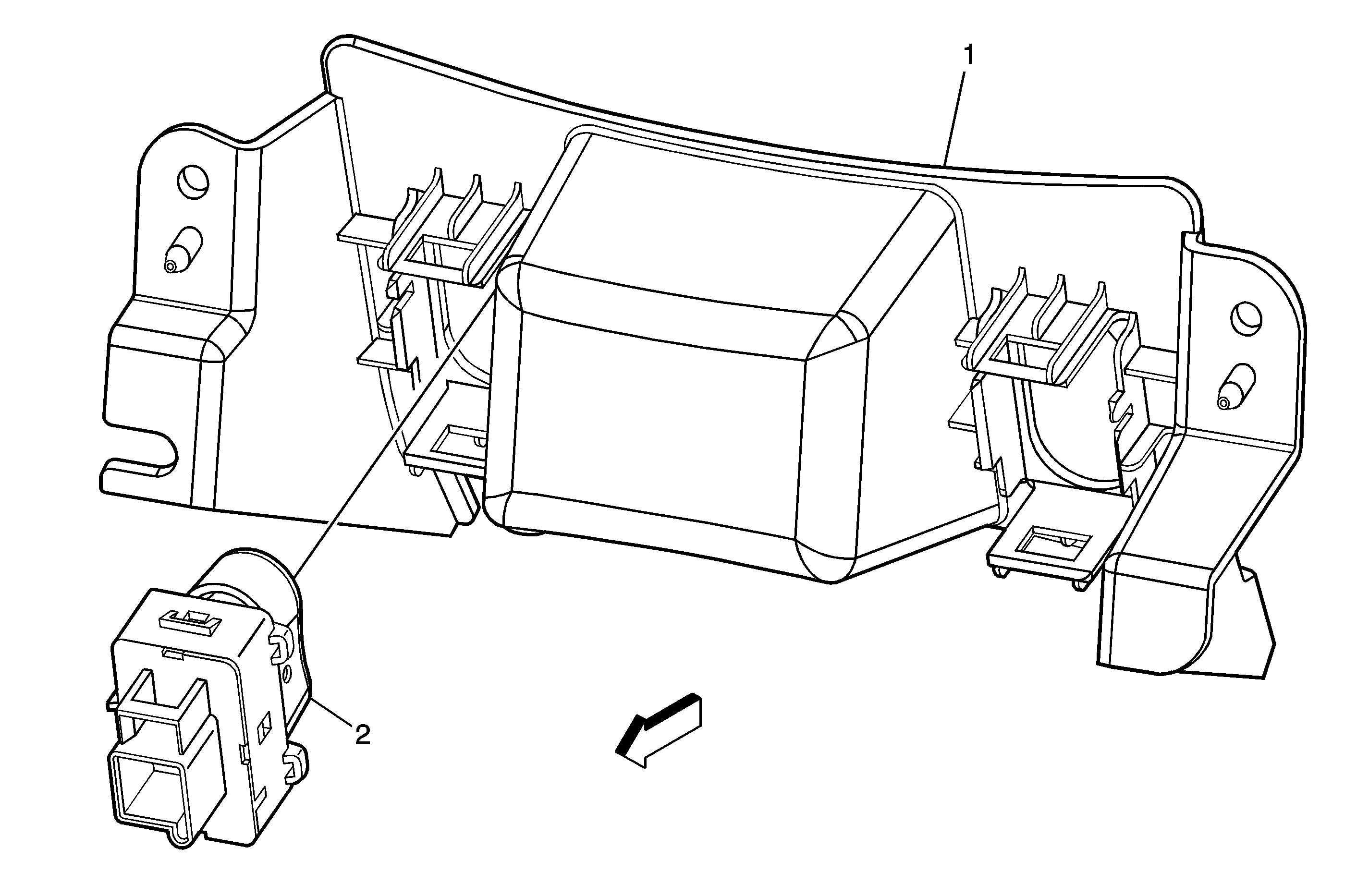 1

2