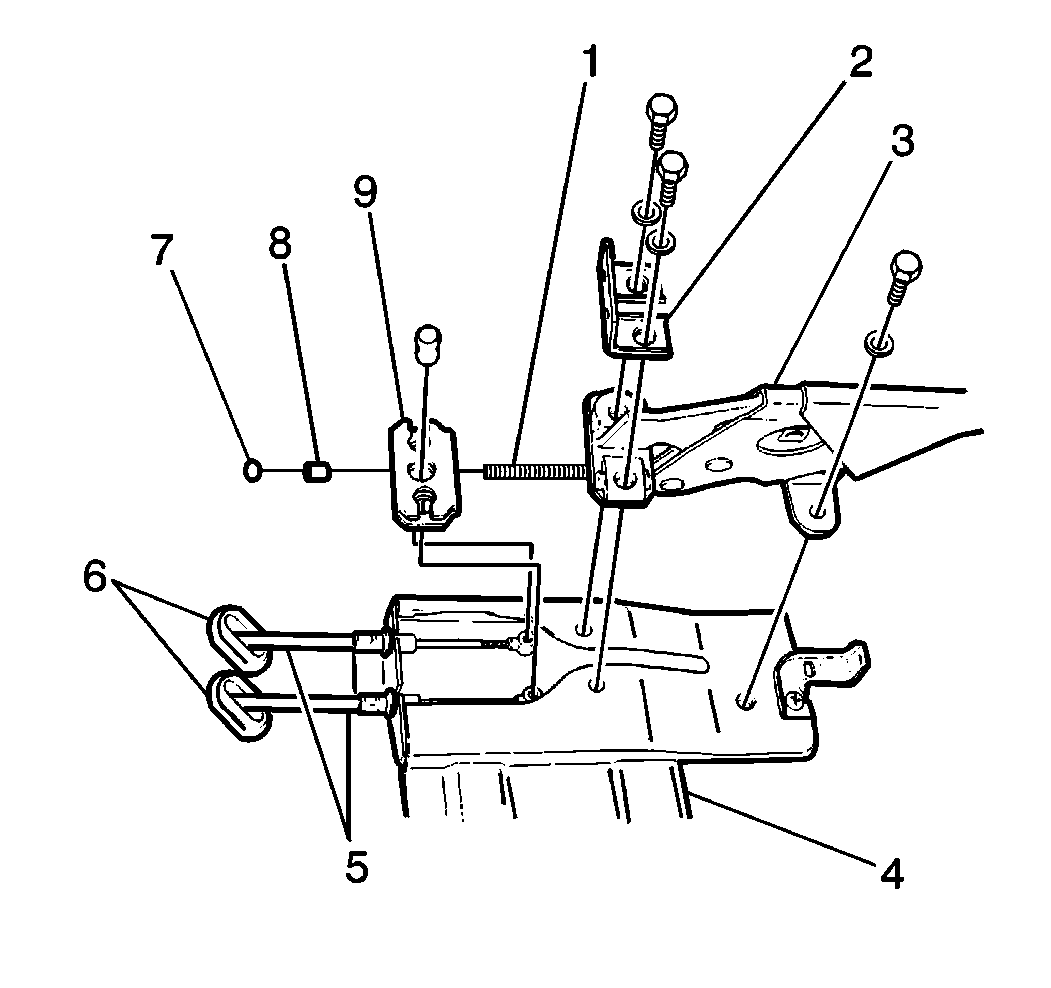 1
2
3
9
7
8
6
5
4