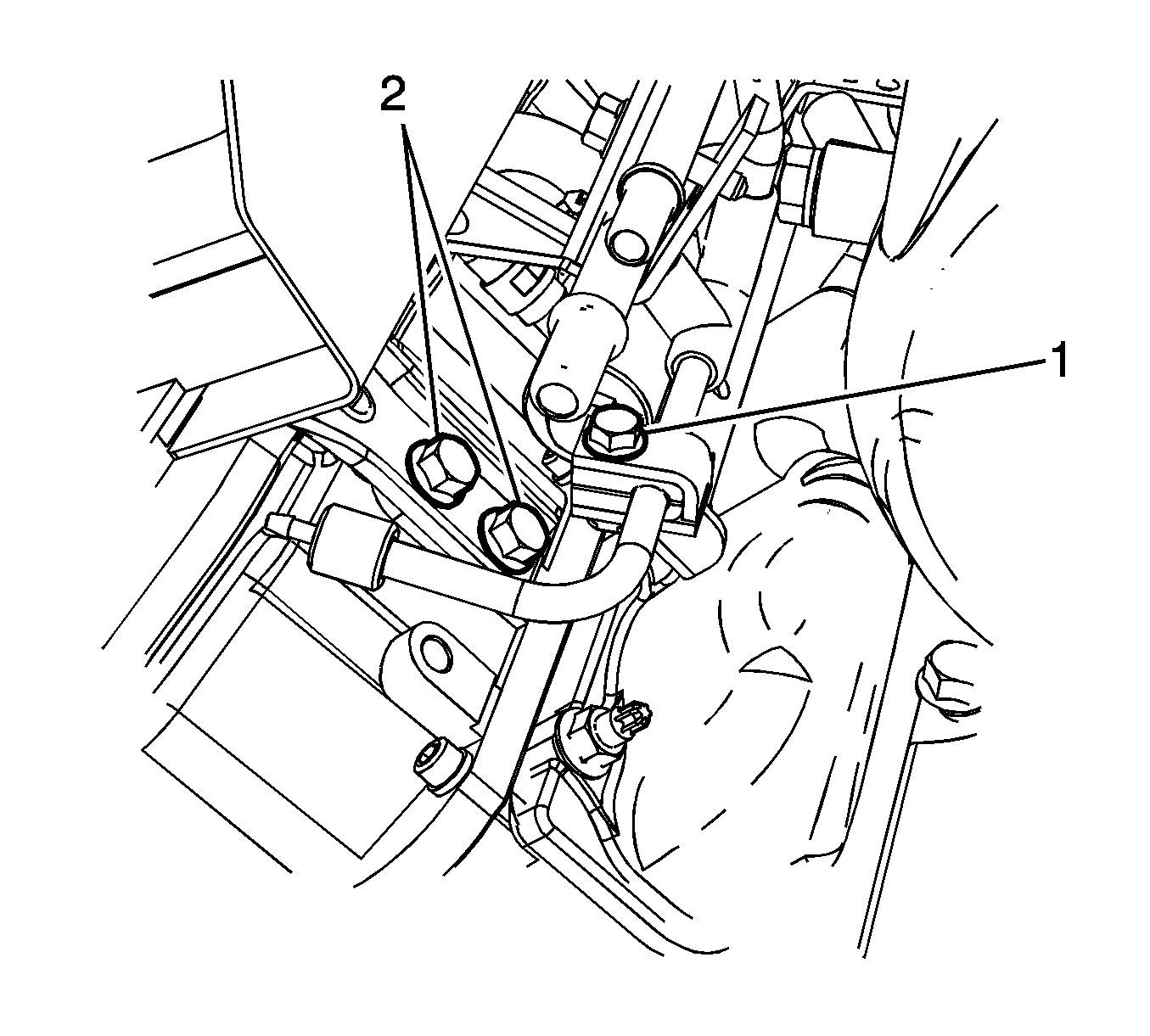 2

1