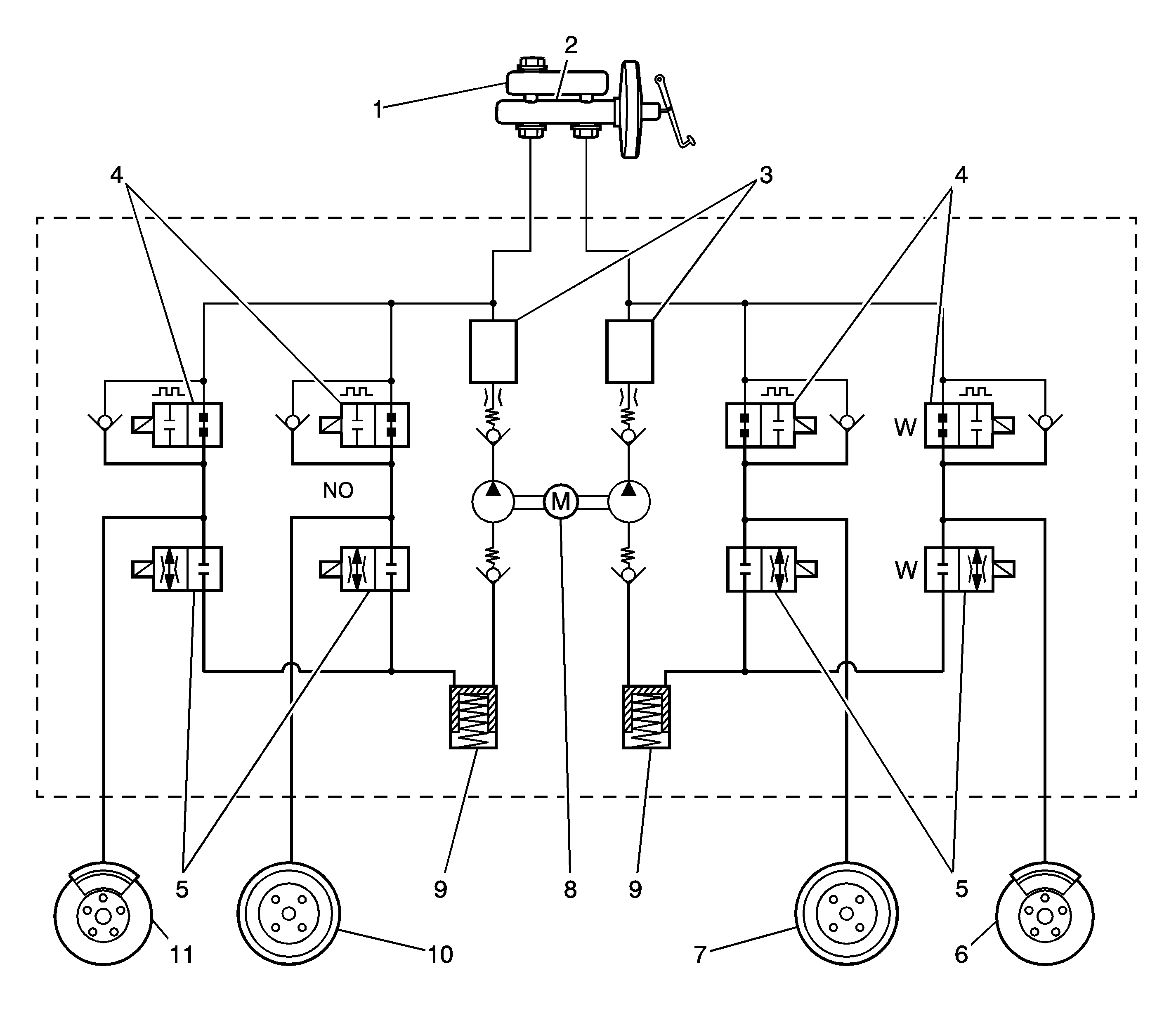 2
1
4
3
4
W
NO
M
W
5
9
8
9
5
11
10
7
6