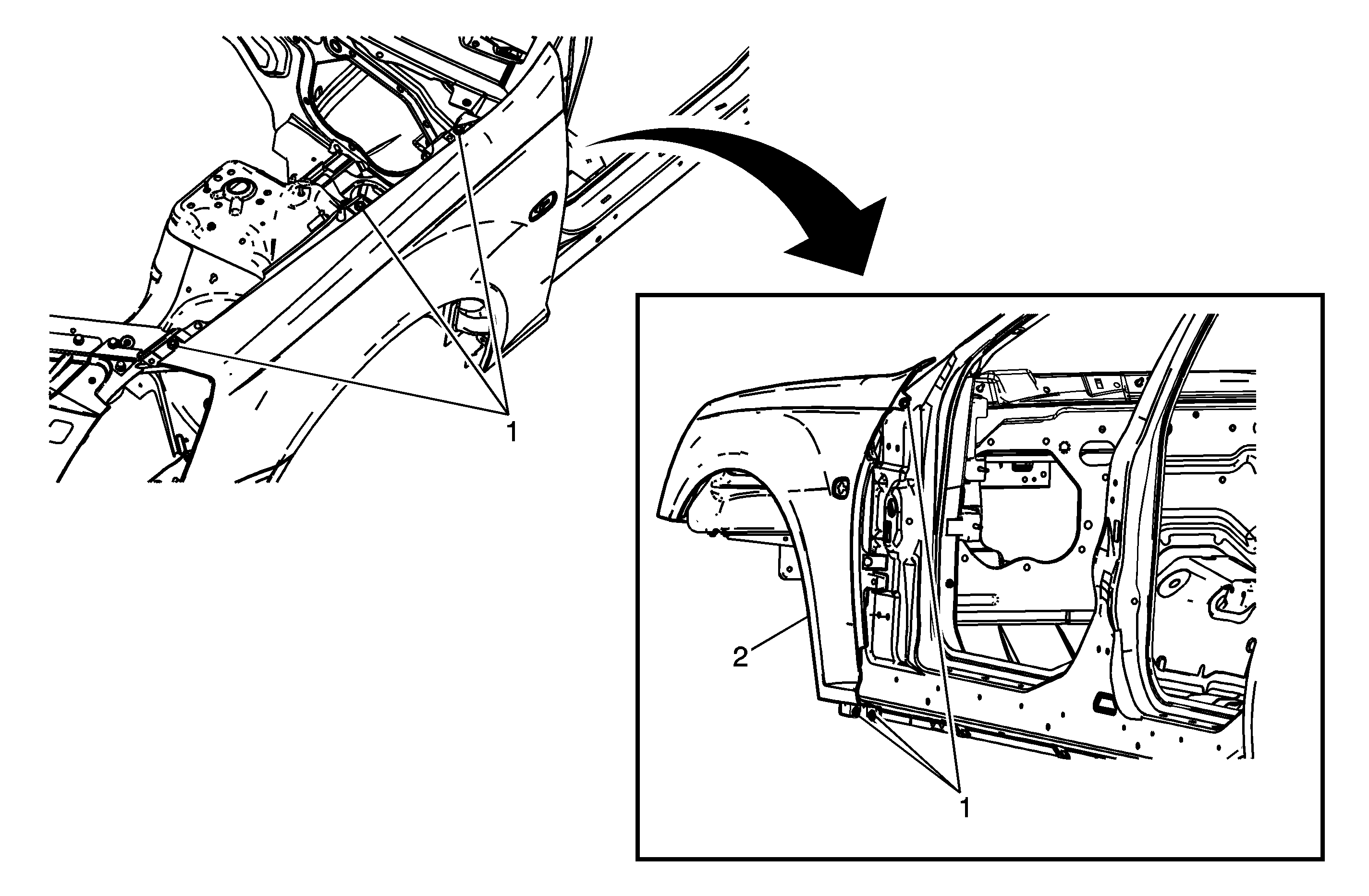 1

2

1