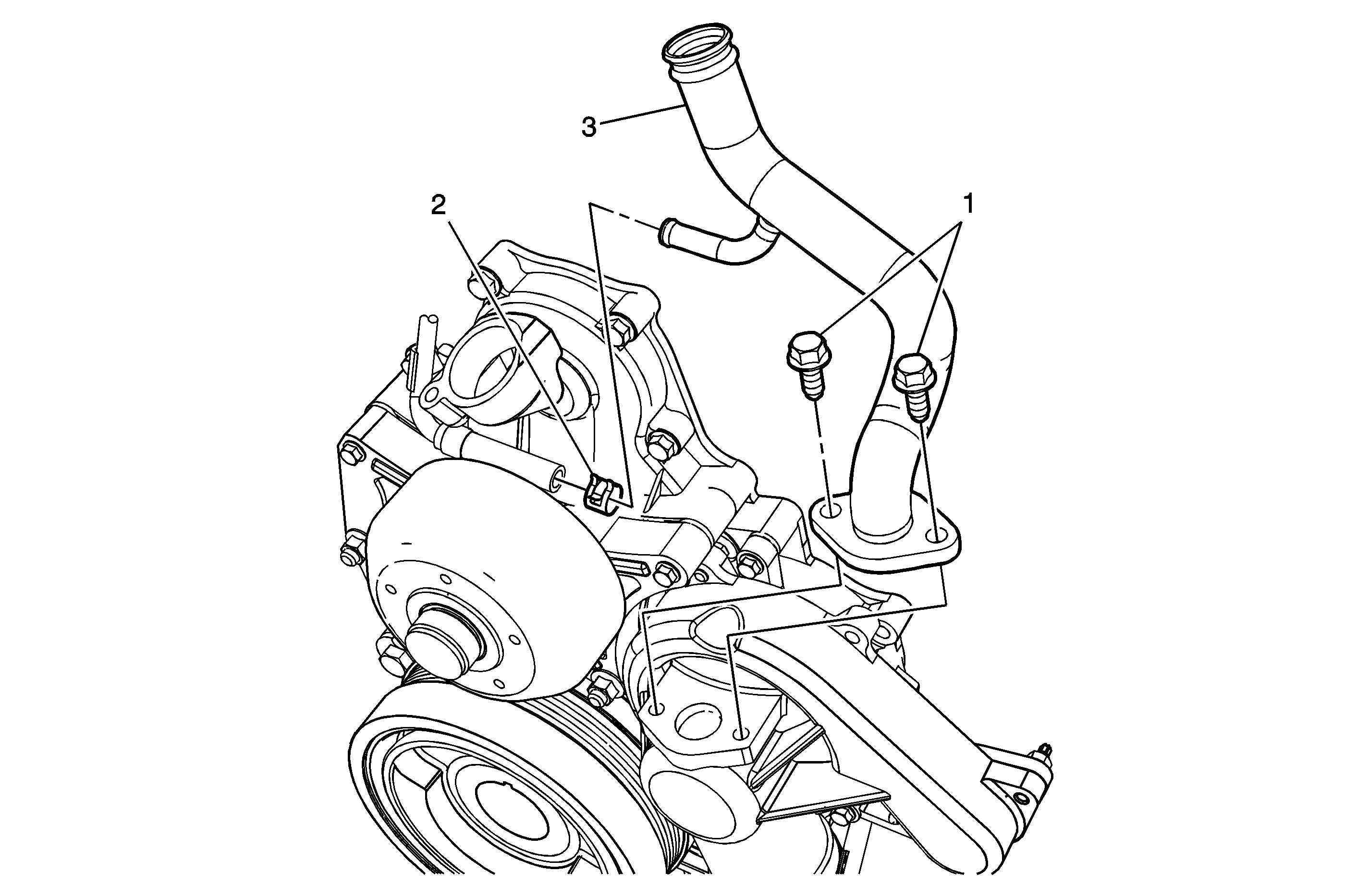 3
2
1