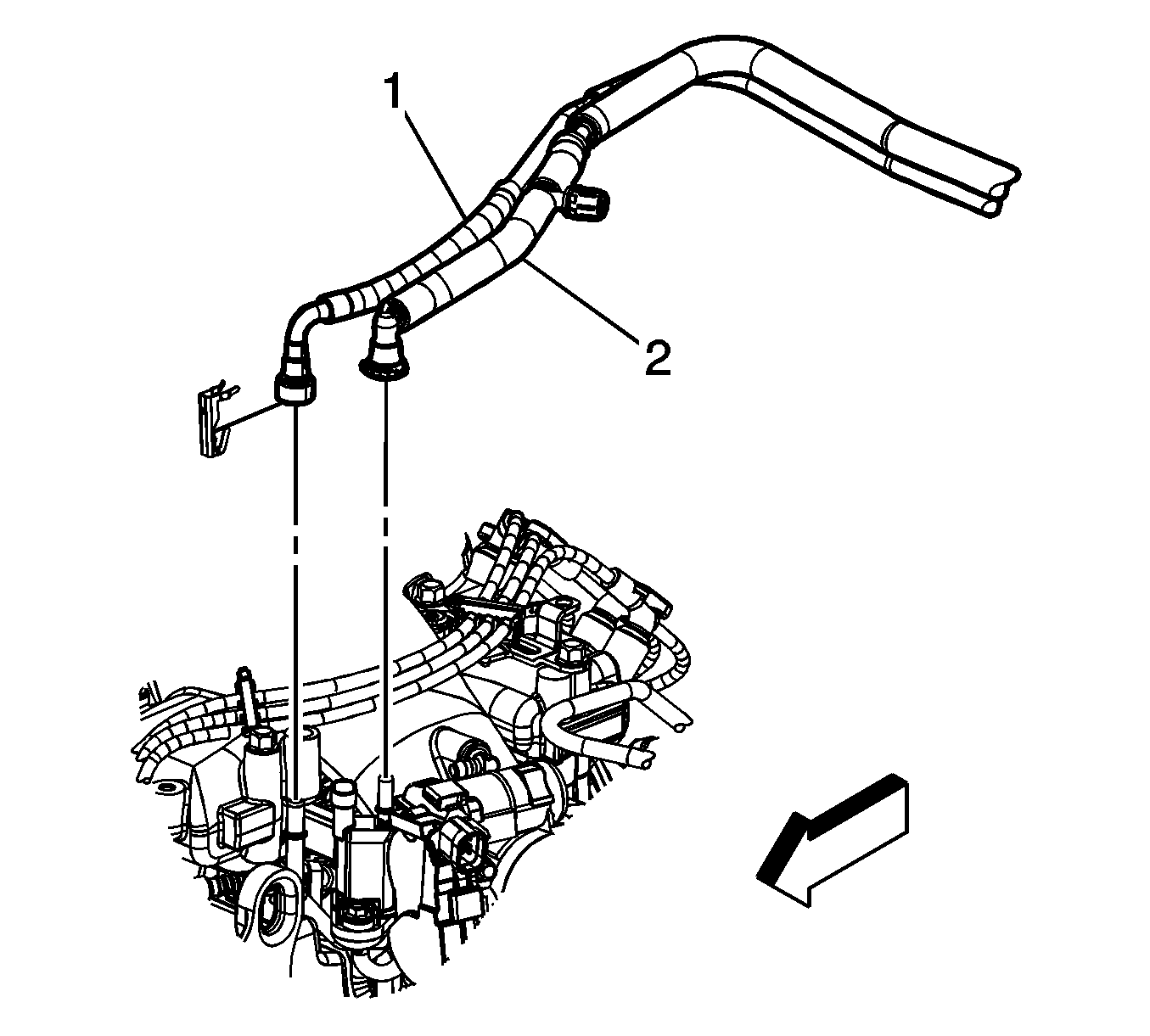 1

2