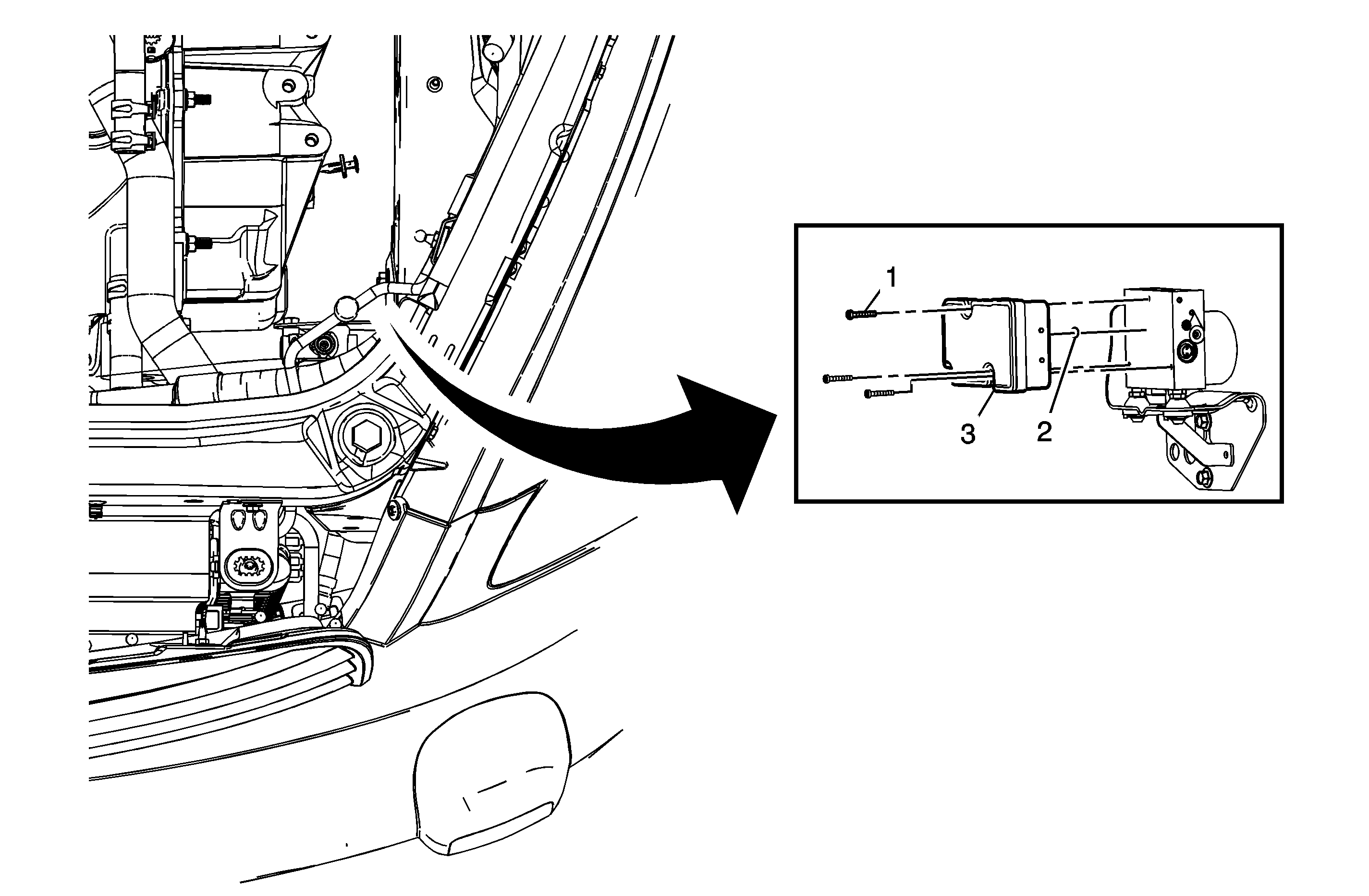 1
3
2