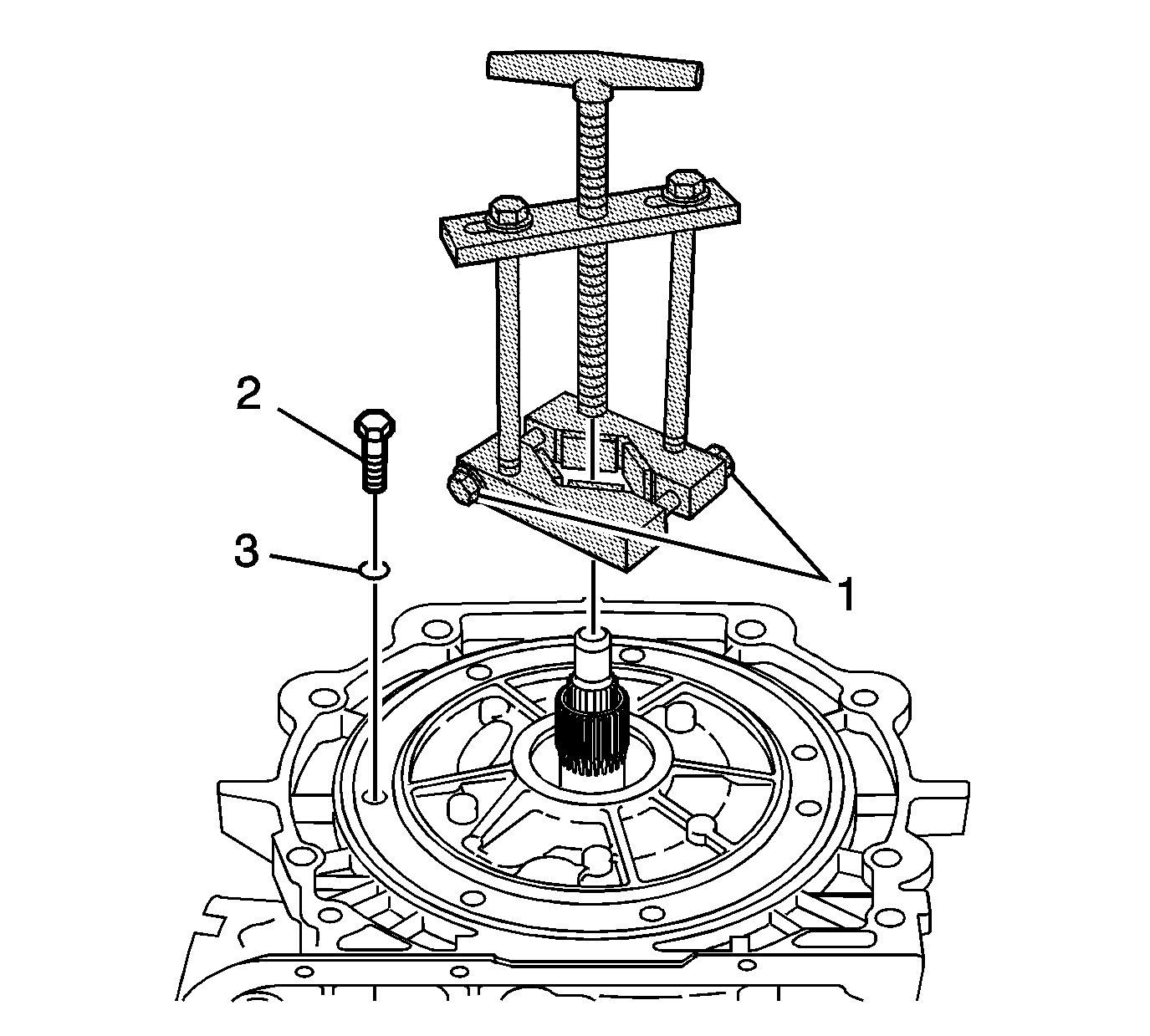 2
3
1