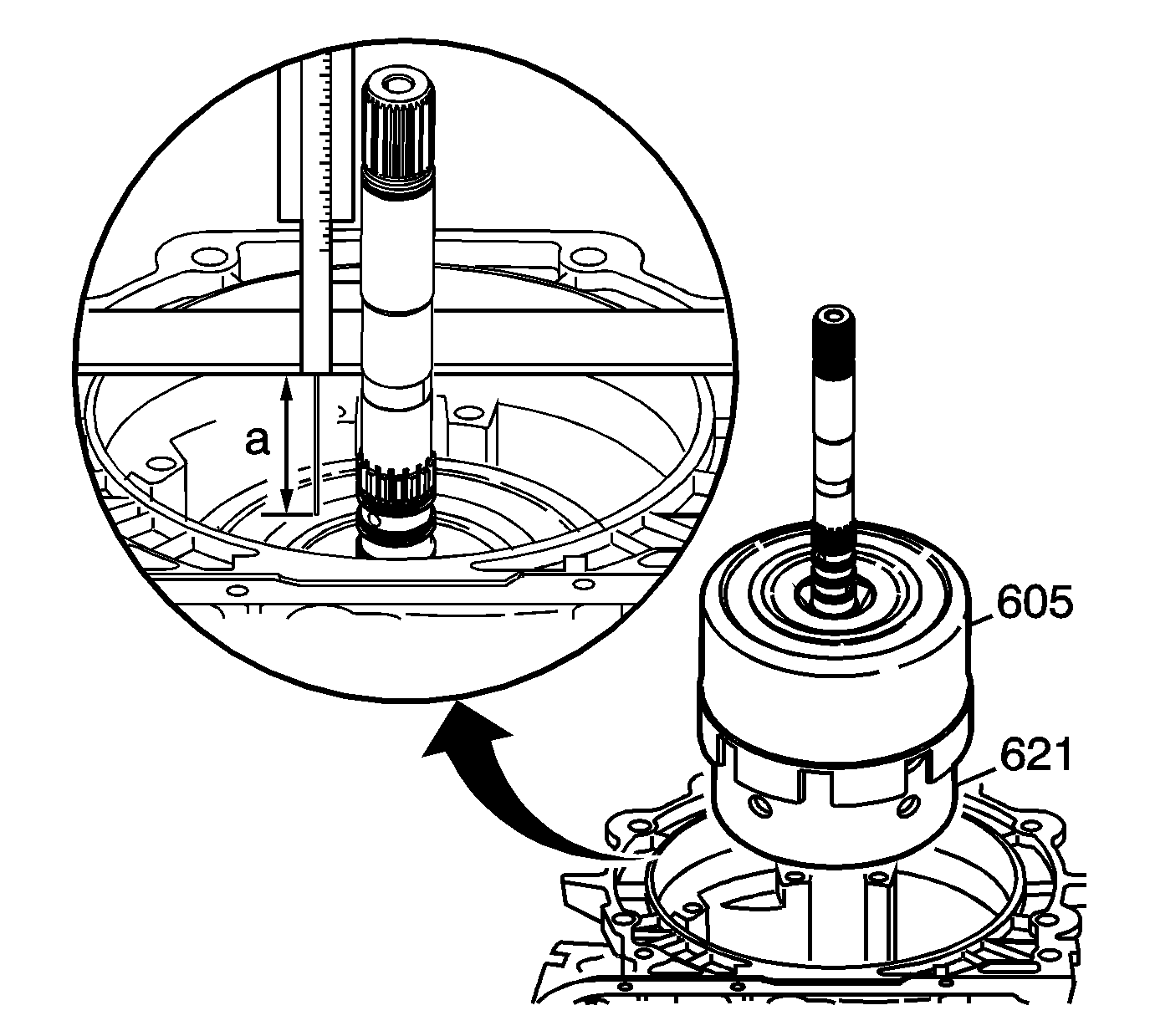 a
605
621