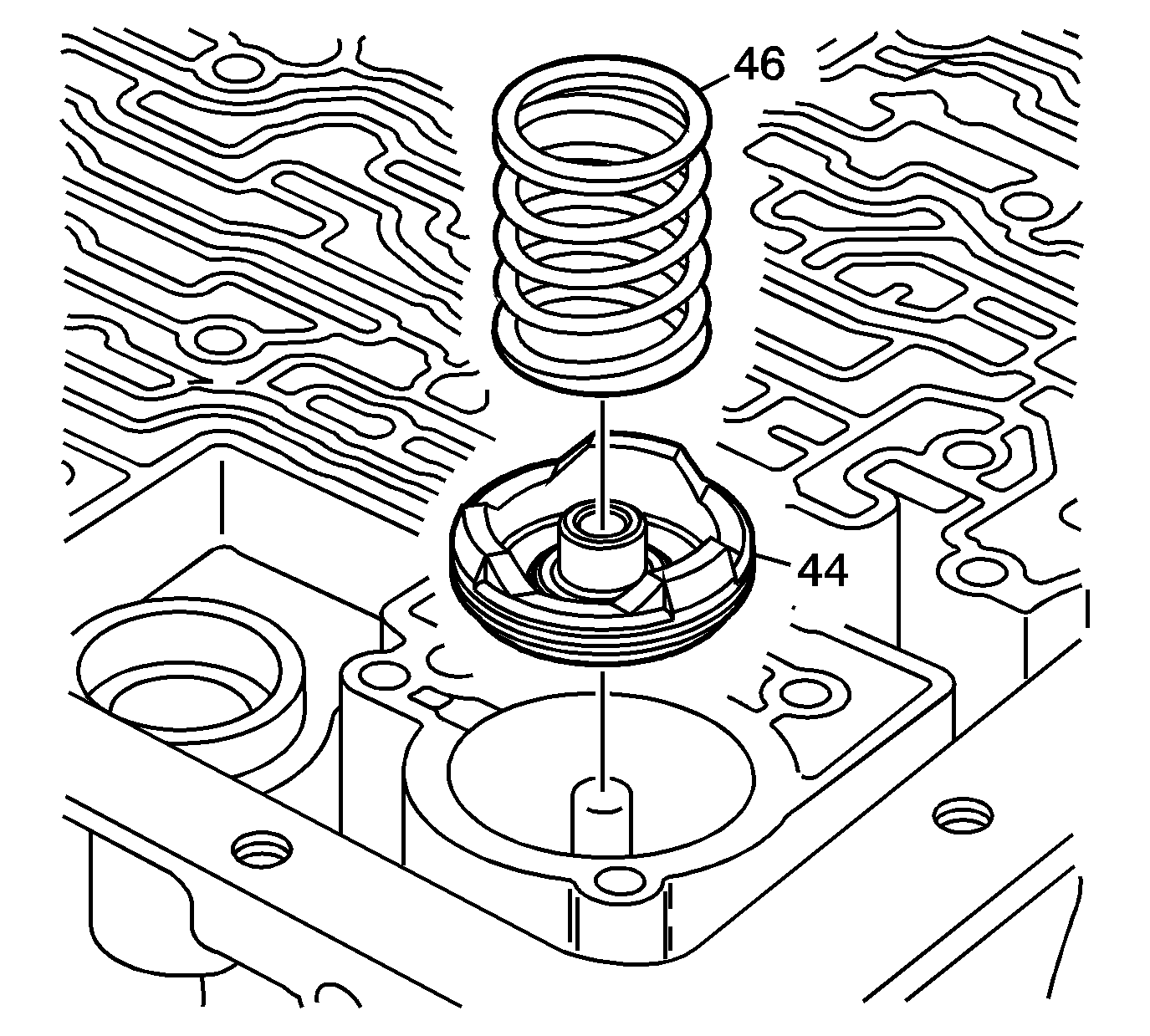 46
44