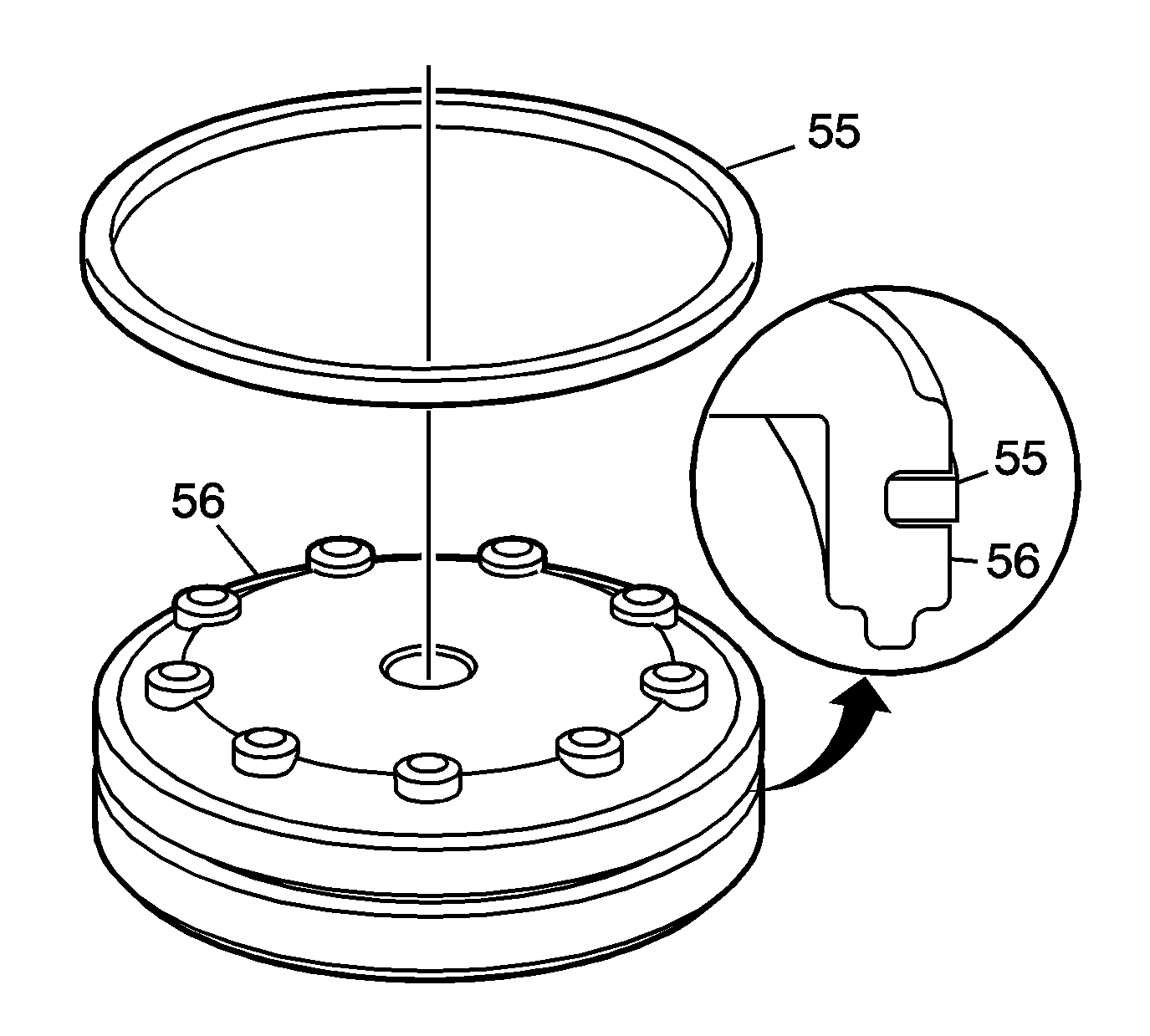 55
56
55
56